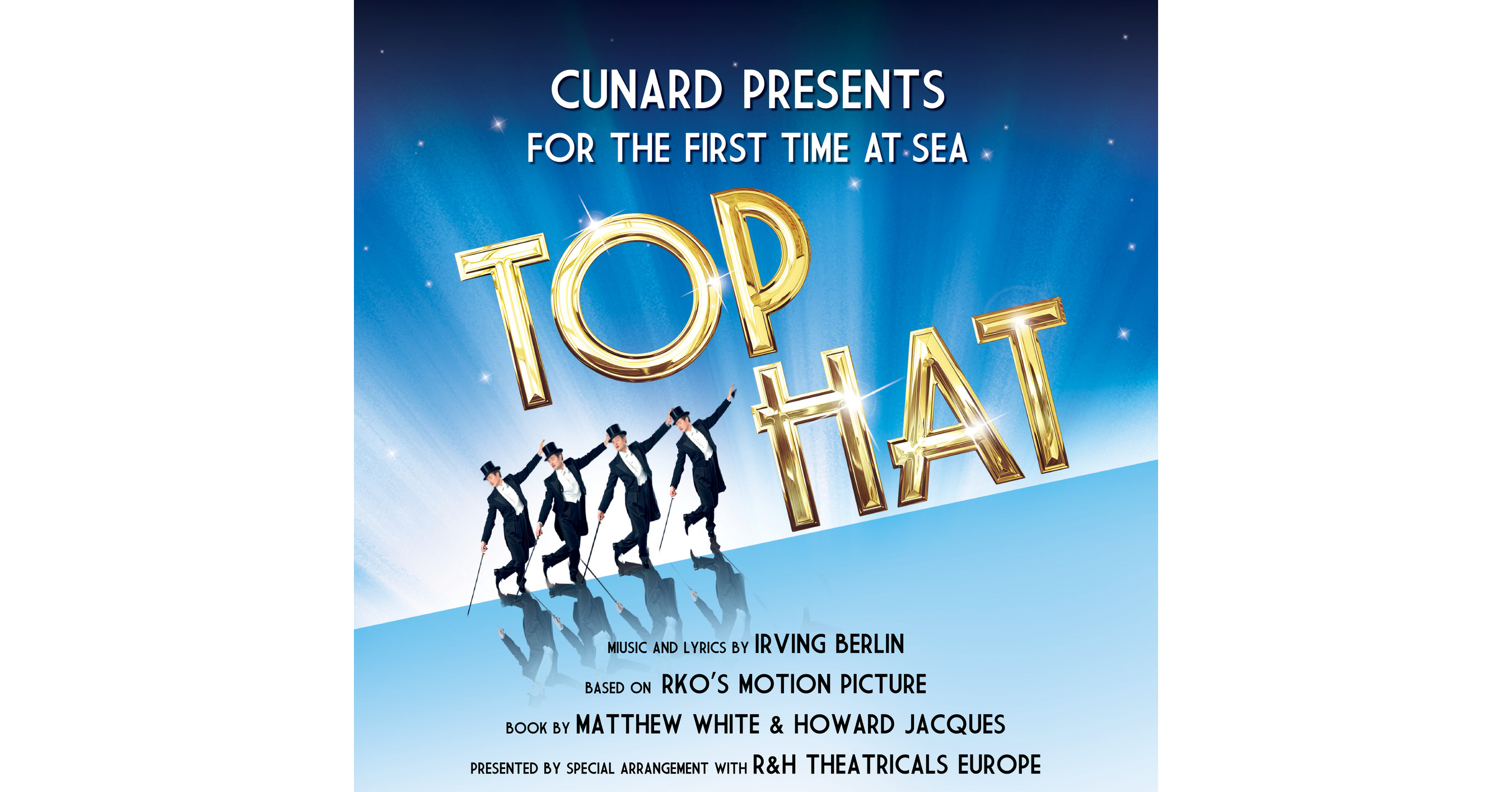 CUNARD PRESENTS
FOR THE FIRST TIME AT SEA

TOP HAT

MUSIC AND LYRICS BY IRVING BERLIN
BASED ON RKO'S MOTION PICTURE
BOOK BY MATTHEW WHITE & HOWARD JACQUES
PRESENTED BY SPECIAL ARRANGEMENT WITH R&H THEATRICALS EUROPE