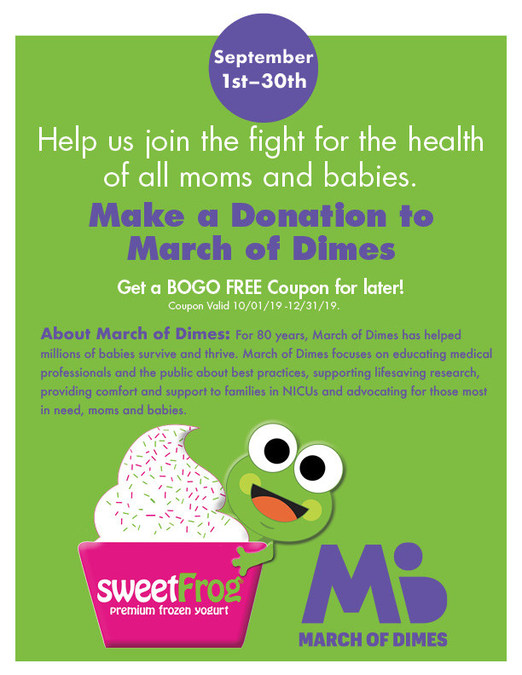 September 1st–30th

Help us join the fight for the health of all moms and babies.

Make a Donation to March of Dimes

Get a BOGO FREE Coupon for later!
Coupon Valid 10/01/19 -12/31/19.

About March of Dimes: For 80 years, March of Dimes has helped millions of babies survive and thrive. March of Dimes focuses on educating medical professionals and the public about best practices, supporting lifesaving research, providing comfort and support to families in NICUs and advocating for those most in need, moms and babies.

sweetFrog
premium frozen yogurt

MARCH OF DIMES