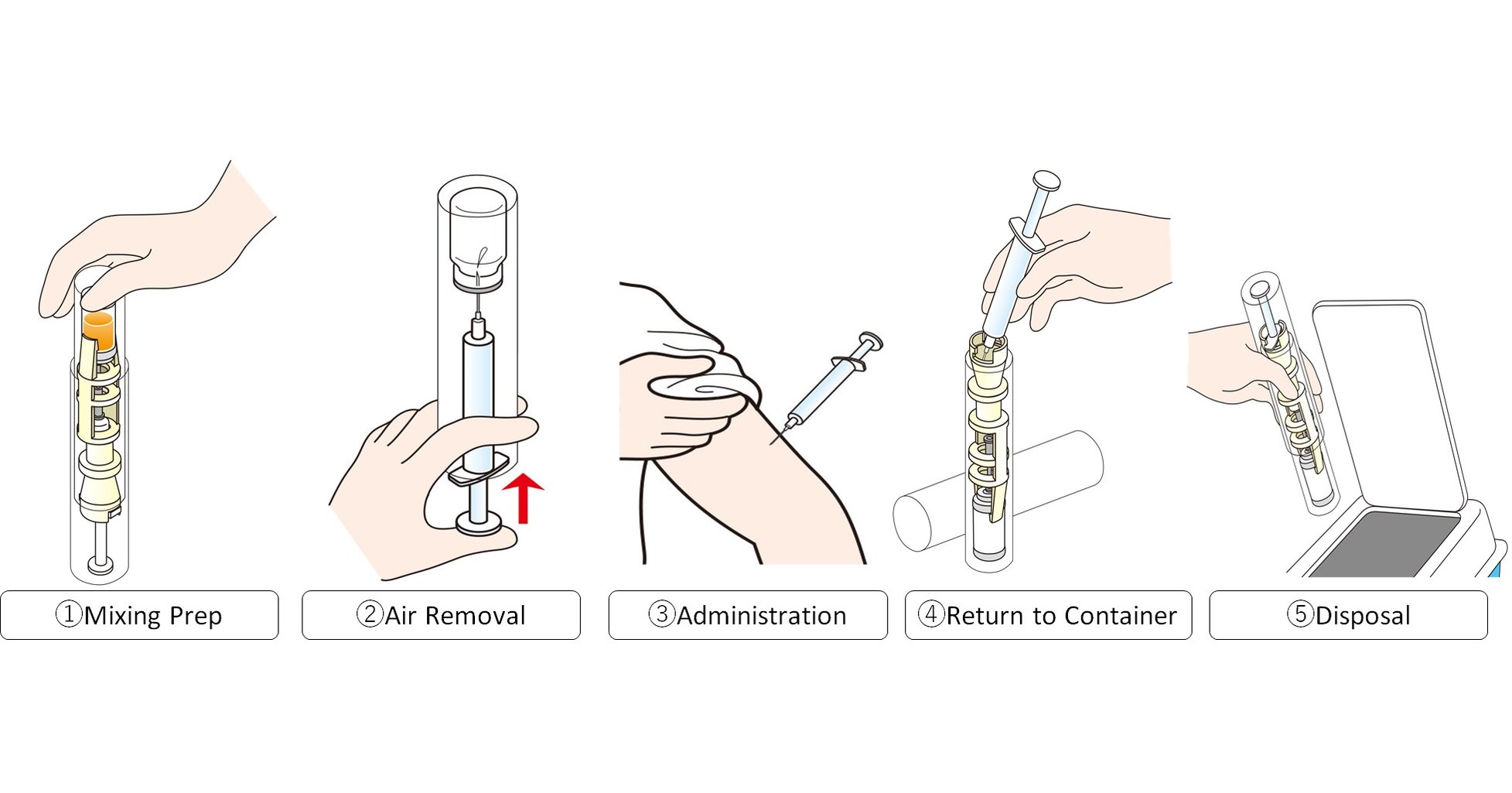 ①Mixing Prep

②Air Removal

③Administration

④Return to Container

⑤Disposal