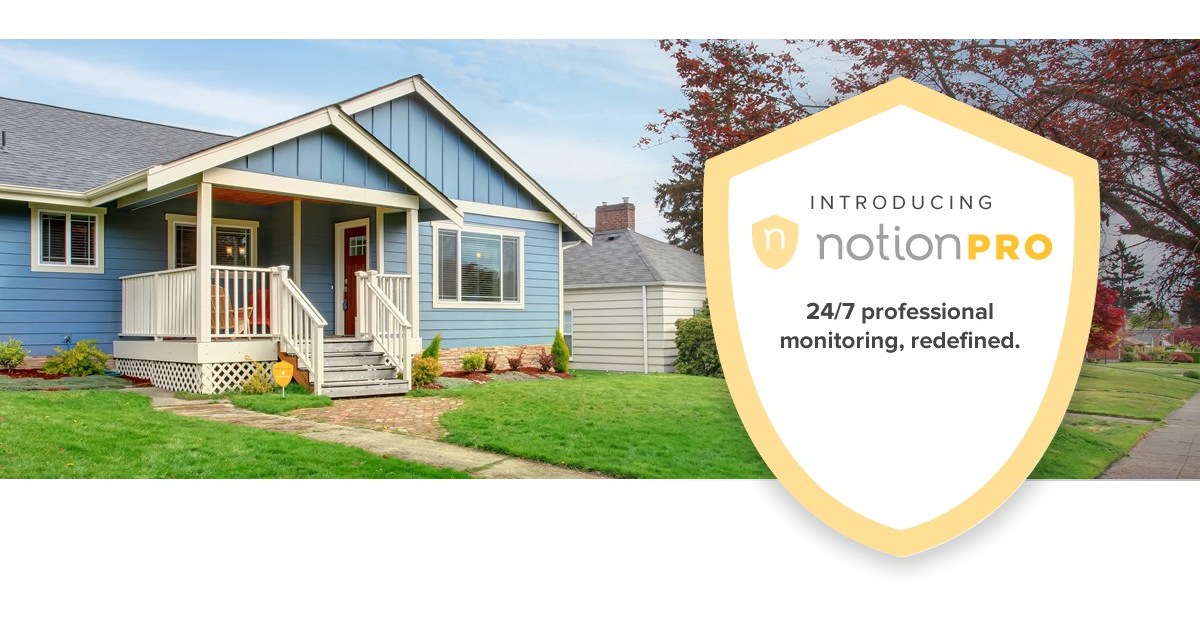 INTRODUCING
n notionPRO

24/7 professional monitoring, redefined.