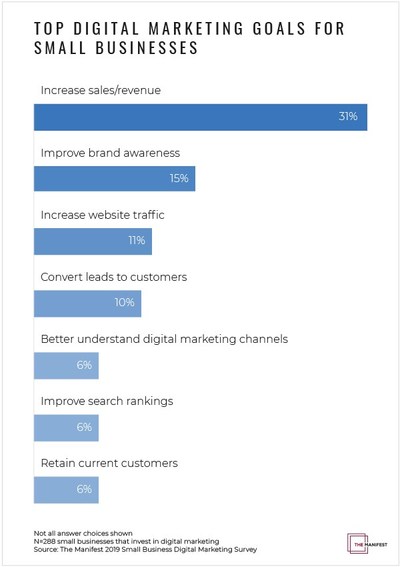 TOP DIGITAL MARKETING GOALS FOR SMALL BUSINESSES

Increase sales/revenue
31%

Improve brand awareness
15%

Increase website traffic
11%

Convert leads to customers
10%

Better understand digital marketing channels
6%

Improve search rankings
6%

Retain current customers
6%

Not all answer choices shown
N=288 small businesses that invest in digital marketing
Source: The Manifest 2019 Small Business Digital Marketing Survey

THE MANIFEST