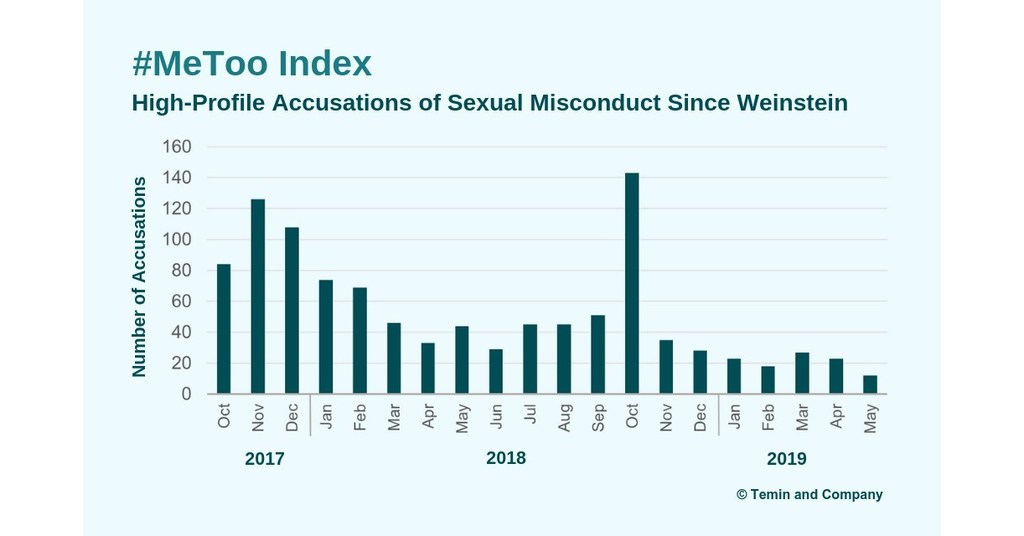 #MeToo Index

High-Profile Accusations of Sexual Misconduct Since Weinstein

Number of Accusations

160
140
120
100
80
60
40
20
0

Oct Nov Dec Jan Feb Mar Apr May Jun Jul Aug Sep Oct Nov Dec Jan Feb Mar Apr May

2017 2018 2019

© Temin and Company