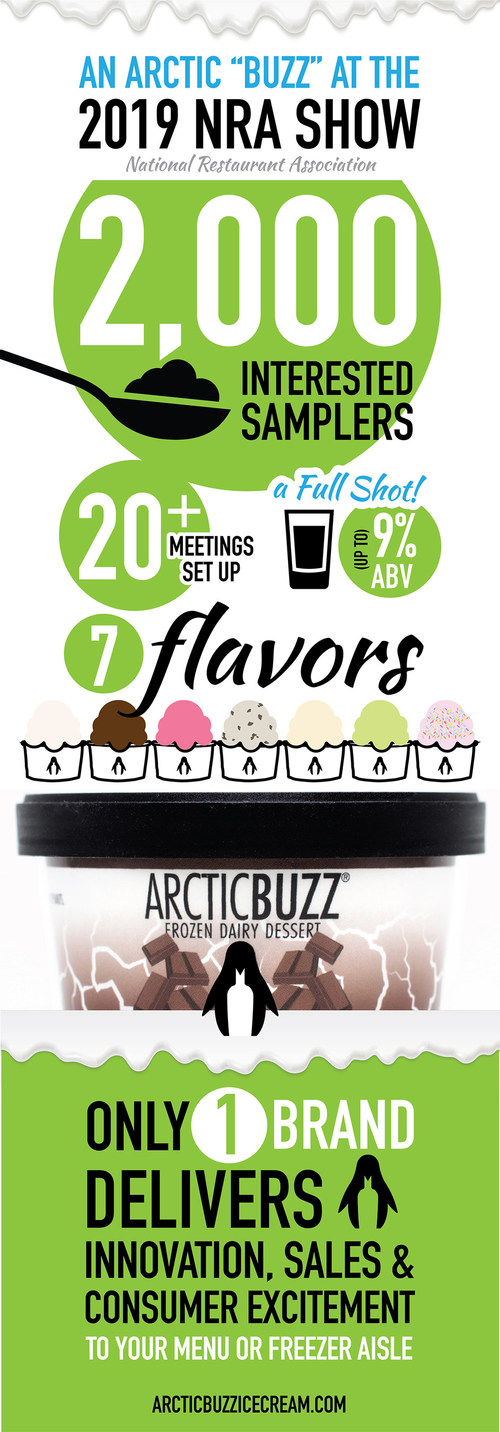 AN ARCTIC "BUZZ" AT THE
2019 NRA SHOW
National Restaurant Association

2,000
INTERESTED SAMPLERS

20+
MEETINGS SET UP

a Full Shot!
(UP TO) 9% ABV

7 flavors

ARCTICBUZZ®
FROZEN DAIRY DESSERT

ONLY 1 BRAND
DELIVERS
INNOVATION, SALES &
CONSUMER EXCITEMENT
TO YOUR MENU OR FREEZER AISLE

ARCTICBUZZICECREAM.COM