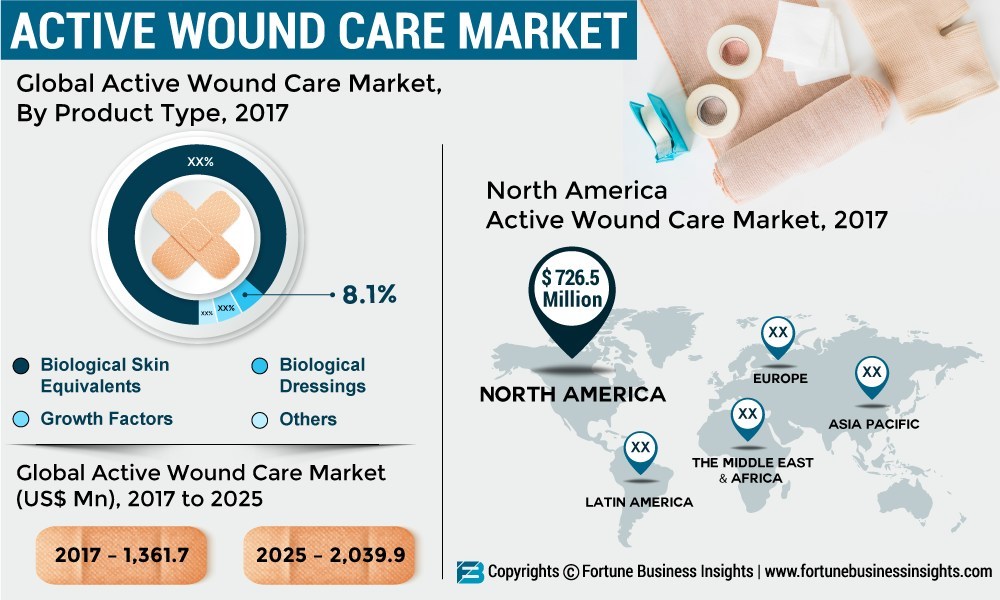 ACTIVE WOUND CARE MARKET

Global Active Wound Care Market, By Product Type, 2017

XX%

XX% XX%

8.1%

Biological Skin Equivalents

Biological Dressings

Growth Factors

Others

Global Active Wound Care Market (US$ Mn), 2017 to 2025

2017 – 1,361.7

2025 – 2,039.9

North America Active Wound Care Market, 2017

$ 726.5 Million

NORTH AMERICA

XX
EUROPE

XX
ASIA PACIFIC

XX
THE MIDDLE EAST & AFRICA

XX
LATIN AMERICA

Copyrights © Fortune Business Insights | www.fortunebusinessinsights.com