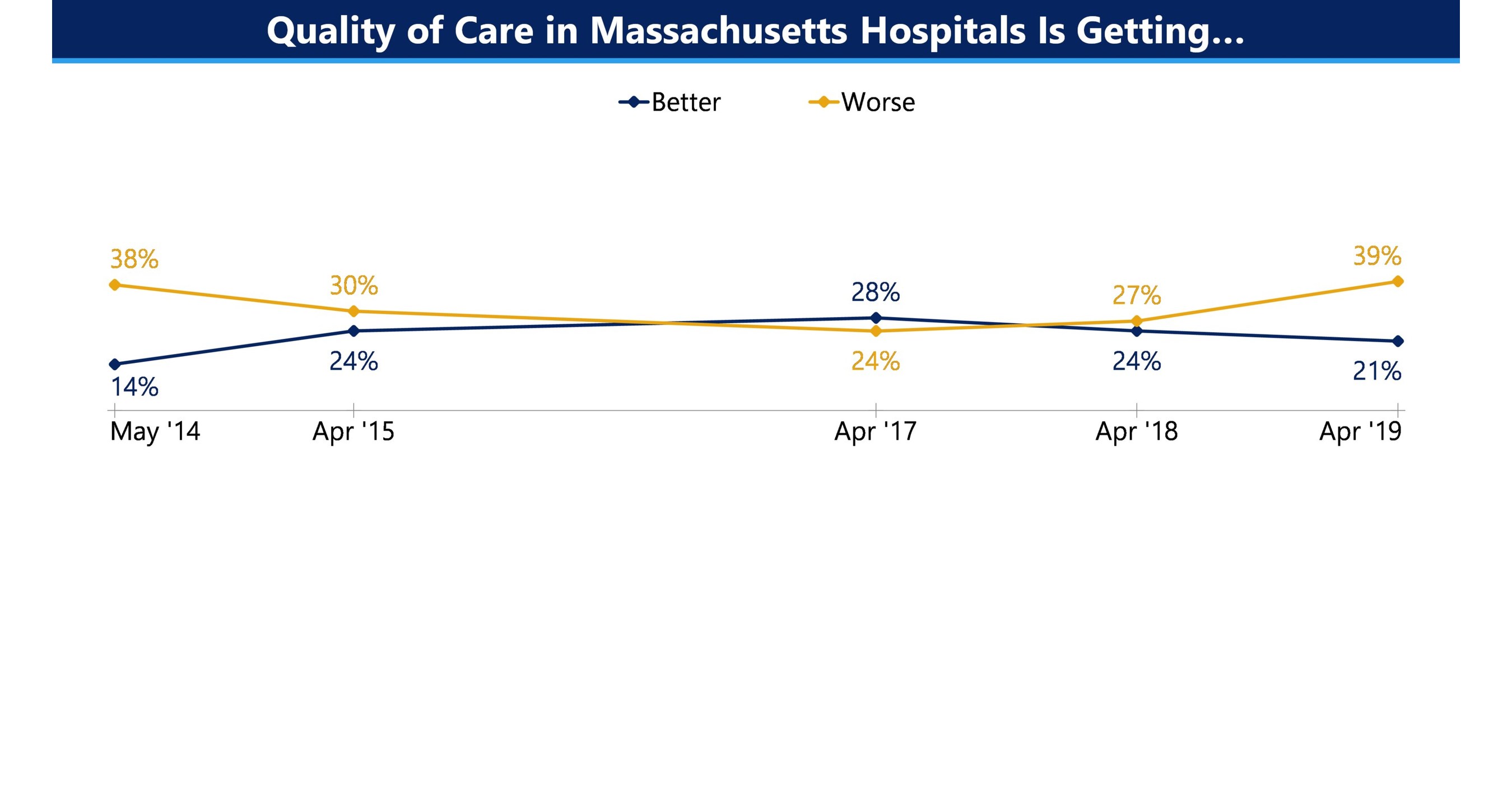 Quality of Care in Massachusetts Hospitals Is Getting...

Better
Worse

38%
30%
28%
27%
39%
14%
24%
24%
24%
21%

May '14
Apr '15
Apr '17
Apr '18
Apr '19