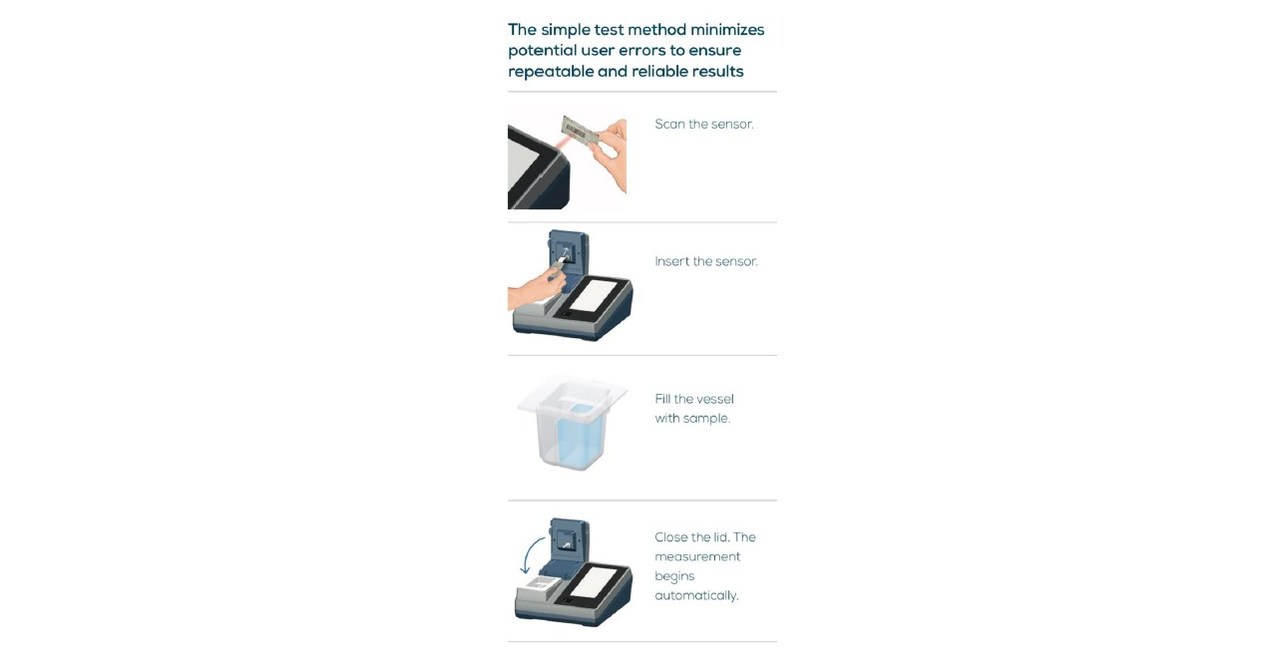 The simple test method minimizes potential user errors to ensure repeatable and reliable results

Scan the sensor.

Insert the sensor.

Fill the vessel with sample.

Close the lid. The measurement begins automatically.