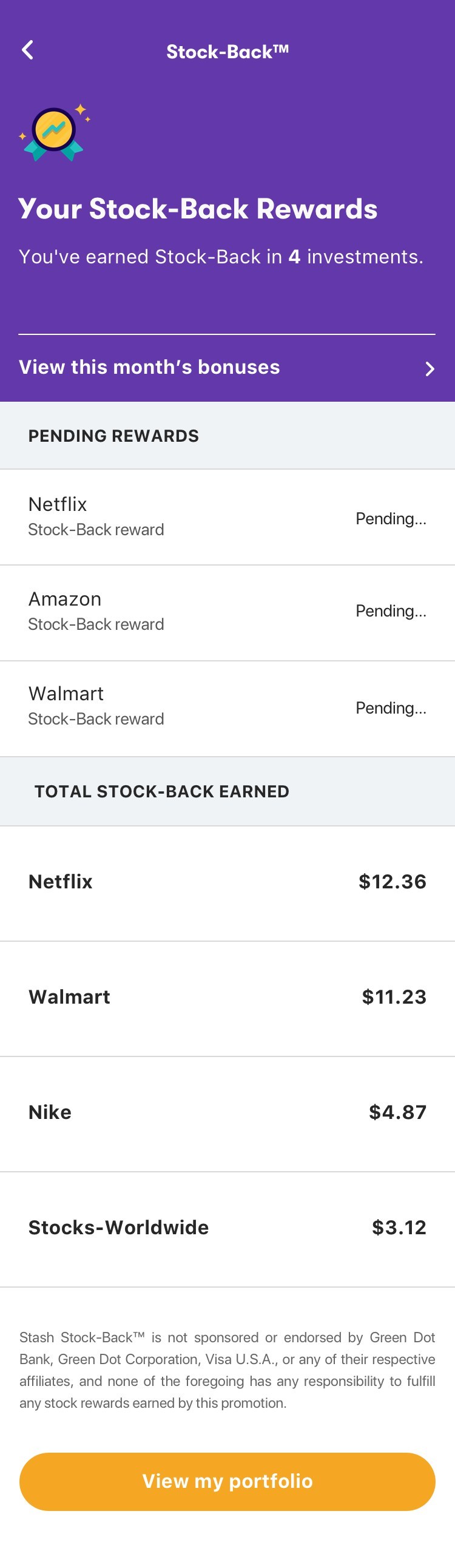 Stock-Back™

Your Stock-Back Rewards

You've earned Stock-Back in 4 investments.

View this month's bonuses

PENDING REWARDS

Netflix
Stock-Back reward
Pending...

Amazon
Stock-Back reward
Pending...

Walmart
Stock-Back reward
Pending...

TOTAL STOCK-BACK EARNED

Netflix $12.36

Walmart $11.23

Nike $4.87

Stocks-Worldwide $3.12

Stash Stock-Back™ is not sponsored or endorsed by Green Dot Bank, Green Dot Corporation, Visa U.S.A., or any of their respective affiliates, and none of the foregoing has any responsibility to fulfill any stock rewards earned by this promotion.

View my portfolio