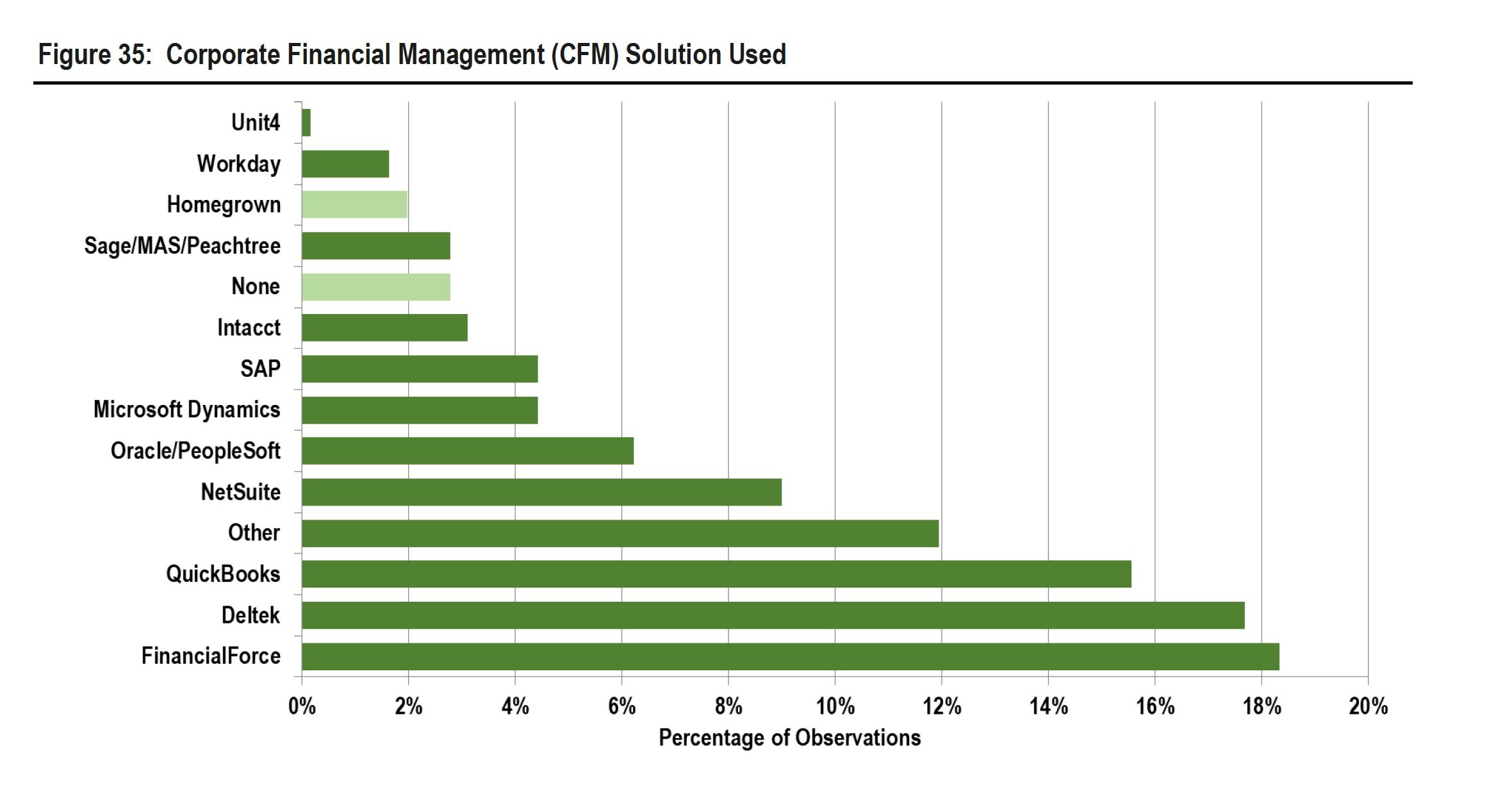 Figure 35: Corporate Financial Management (CFM) Solution Used

Unit4
Workday
Homegrown
Sage/MAS/Peachtree
None
Intacct
SAP
Microsoft Dynamics
Oracle/PeopleSoft
NetSuite
Other
QuickBooks
Deltek
FinancialForce

0%
2%
4%
6%
8%
10%
12%
14%
16%
18%
20%

Percentage of Observations