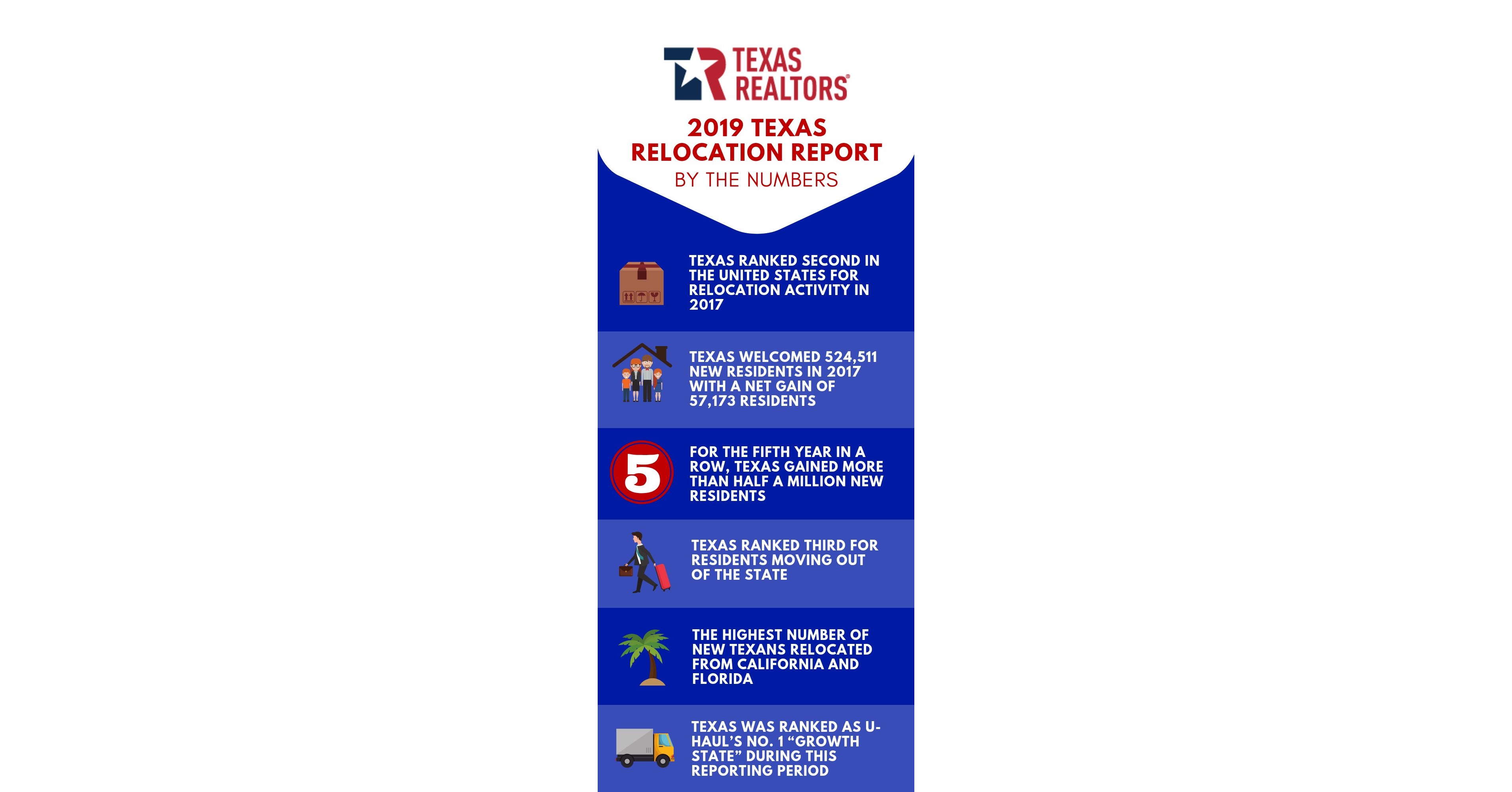 TEXAS REALTORS®

2019 TEXAS RELOCATION REPORT
BY THE NUMBERS

TEXAS RANKED SECOND IN THE UNITED STATES FOR RELOCATION ACTIVITY IN 2017

TEXAS WELCOMED 524,511 NEW RESIDENTS IN 2017 WITH A NET GAIN OF 57,173 RESIDENTS

5

FOR THE FIFTH YEAR IN A ROW, TEXAS GAINED MORE THAN HALF A MILLION NEW RESIDENTS

TEXAS RANKED THIRD FOR RESIDENTS MOVING OUT OF THE STATE

THE HIGHEST NUMBER OF NEW TEXANS RELOCATED FROM CALIFORNIA AND FLORIDA

TEXAS WAS RANKED AS U-HAUL'S NO. 1 "GROWTH STATE" DURING THIS REPORTING PERIOD