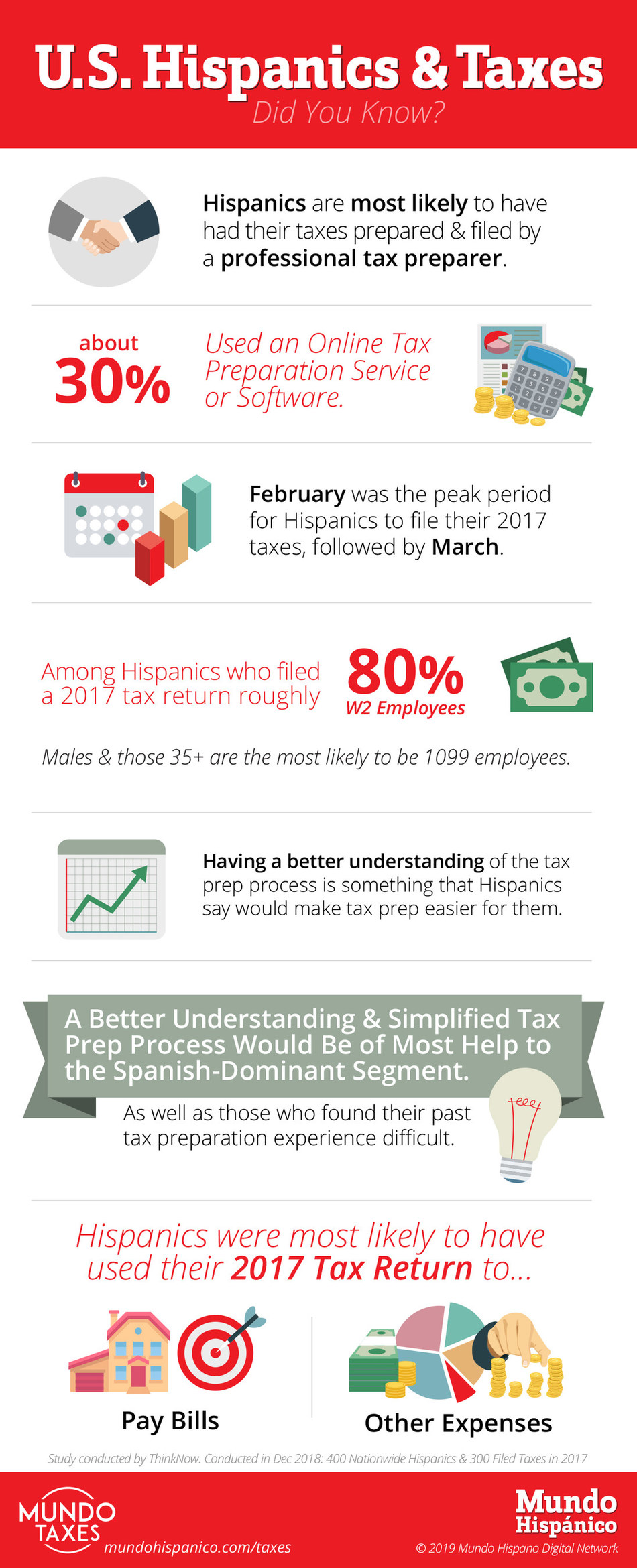 U.S. Hispanics & Taxes
Did You Know?

Hispanics are most likely to have had their taxes prepared & filed by a professional tax preparer.

about 30%
Used an Online Tax Preparation Service or Software.

February was the peak period for Hispanics to file their 2017 taxes, followed by March.

Among Hispanics who filed a 2017 tax return roughly
80%
W2 Employees

Males & those 35+ are the most likely to be 1099 employees.

Having a better understanding of the tax prep process is something that Hispanics say would make tax prep easier for them.

A Better Understanding & Simplified Tax Prep Process Would Be of Most Help to the Spanish-Dominant Segment.

As well as those who found their past tax preparation experience difficult.

Hispanics were most likely to have used their 2017 Tax Return to...

Pay Bills

Other Expenses

Study conducted by ThinkNow. Conducted in Dec 2018: 400 Nationwide Hispanics & 300 Filed Taxes in 2017

MUNDO TAXES
mundohispanico.com/taxes

Mundo Hispánico
© 2019 Mundo Hispano Digital Network