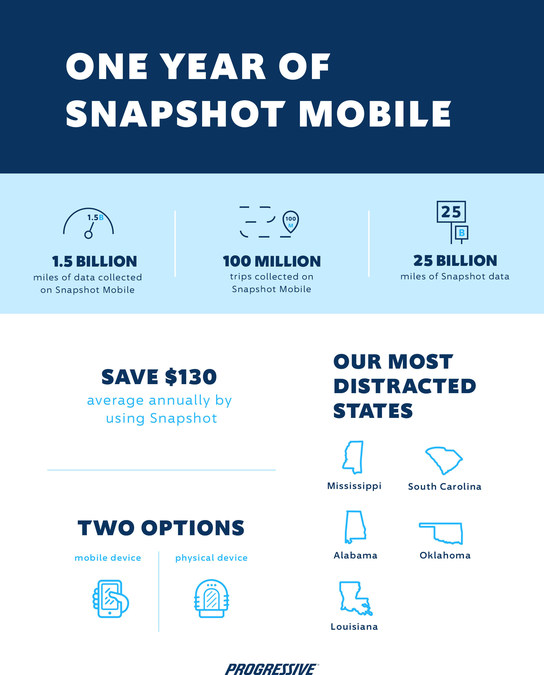 ONE YEAR OF SNAPSHOT MOBILE

1.5B

1.5 BILLION
miles of data collected on Snapshot Mobile

100 M

100 MILLION
trips collected on Snapshot Mobile

25

B

25 BILLION
miles of Snapshot data

SAVE $130
average annually by using Snapshot

TWO OPTIONS

mobile device

physical device

OUR MOST DISTRACTED STATES

Mississippi

South Carolina

Alabama

Oklahoma

Louisiana

PROGRESSIVE