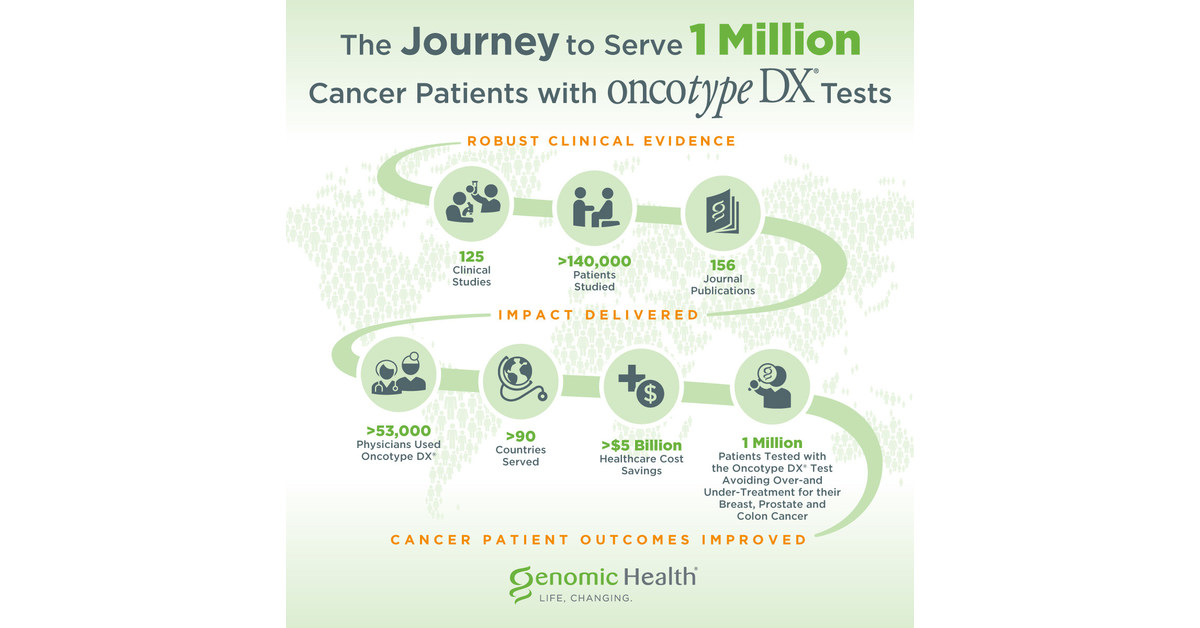 The Journey to Serve 1 Million Cancer Patients with oncotype DX® Tests

ROBUST CLINICAL EVIDENCE

125
Clinical Studies

>140,000
Patients Studied

156
Journal Publications

IMPACT DELIVERED

>53,000
Physicians Used Oncotype DX®

>90
Countries Served

>$5 Billion
Healthcare Cost Savings

1 Million
Patients Tested with the Oncotype DX® Test Avoiding Over-and Under-Treatment for their Breast, Prostate and Colon Cancer

CANCER PATIENT OUTCOMES IMPROVED

Genomic Health®
LIFE, CHANGING.