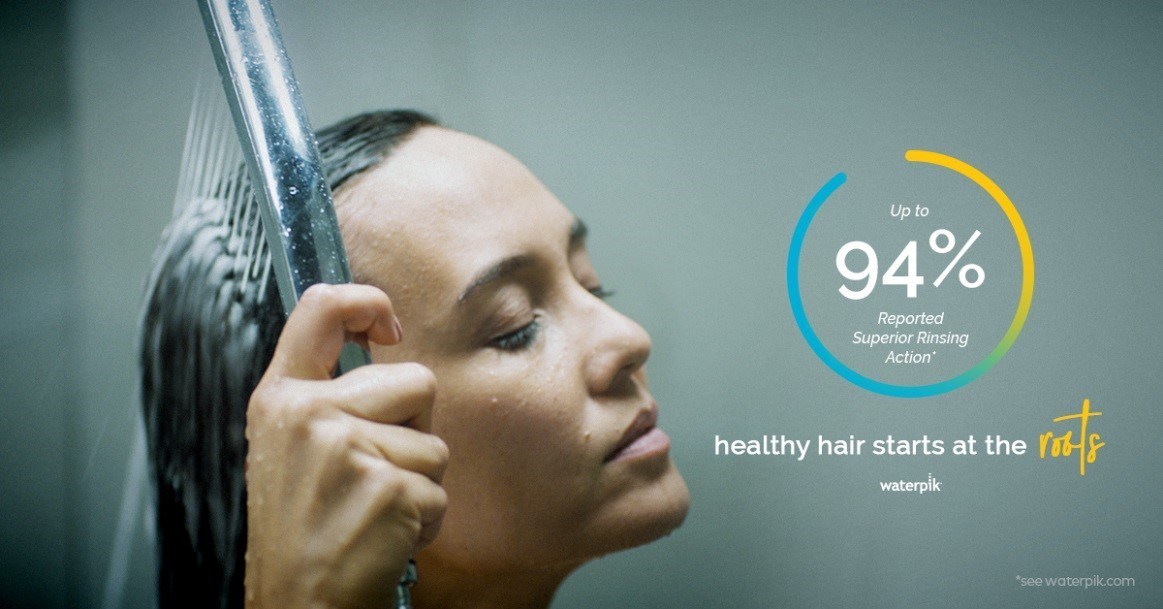 Up to
94%
Reported Superior Rinsing Action*

healthy hair starts at the roots

waterpik

*see waterpik.com