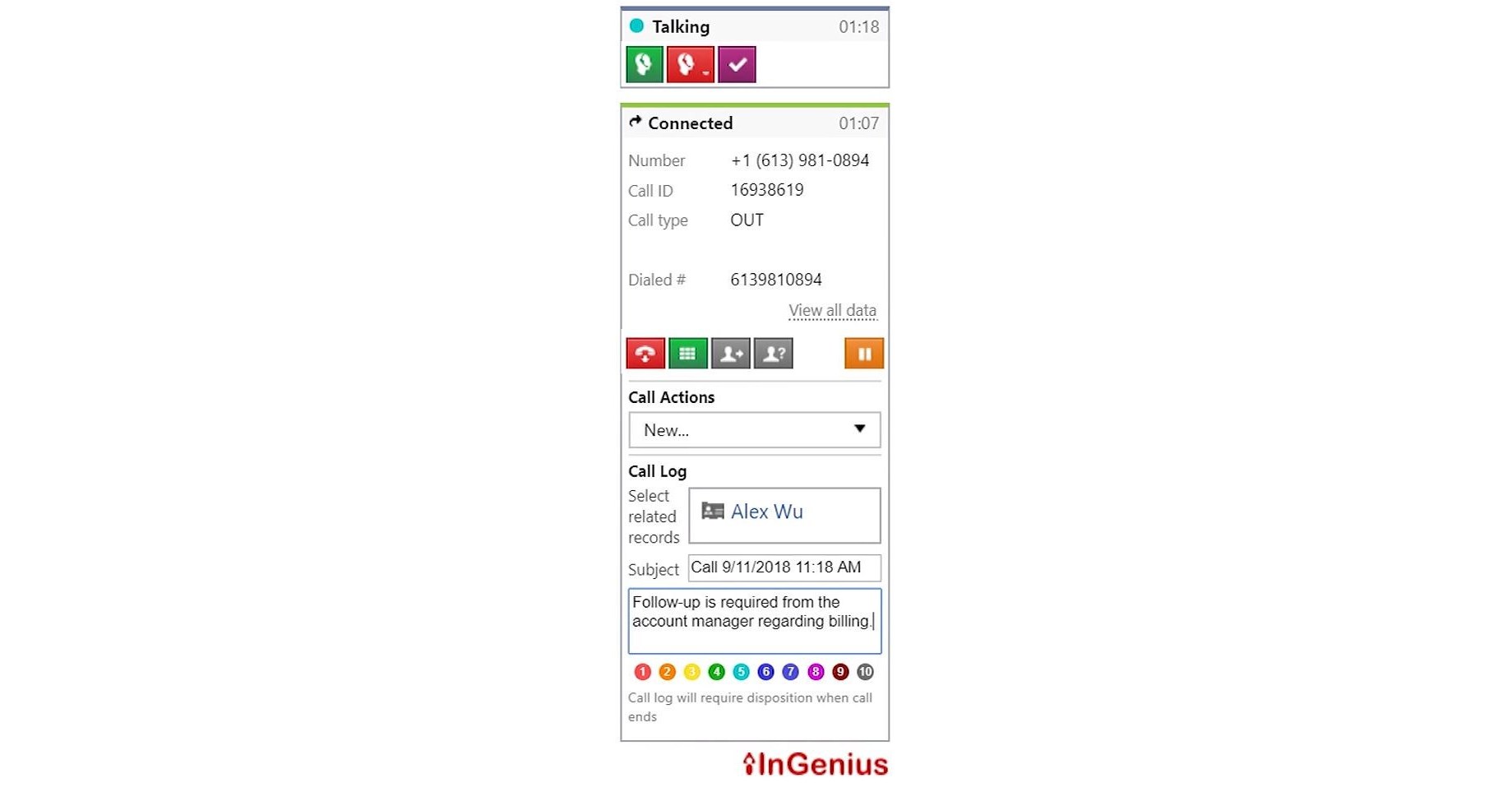 Talking 01:18

Connected 01:07

Number +1 (613) 981-0894
Call ID 16938619
Call type OUT

Dialed # 6139810894

View all data

Call Actions

New...

Call Log

Select related records Alex Wu

Subject Call 9/11/2018 11:18 AM

Follow-up is required from the account manager regarding billing.

1 2 3 4 5 6 7 8 9 10

Call log will require disposition when call ends

InGenius