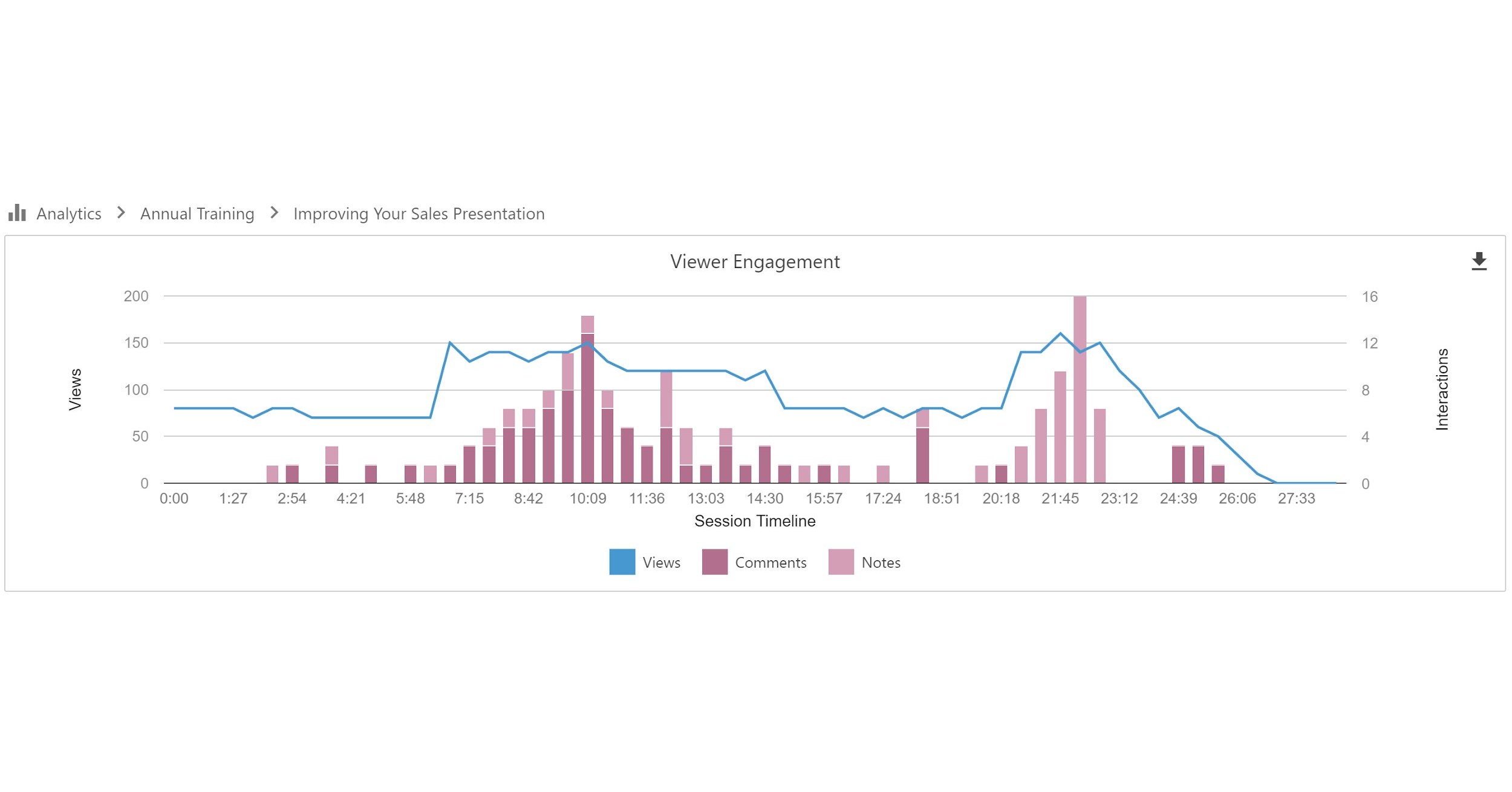 Analytics > Annual Training > Improving Your Sales Presentation

Viewer Engagement

Views

200
150
100
50
0

16
12
8
4
0

Interactions

0:00 1:27 2:54 4:21 5:48 7:15 8:42 10:09 11:36 13:03 14:30 15:57 17:24 18:51 20:18 21:45 23:12 24:39 26:06 27:33

Session Timeline

Views Comments Notes