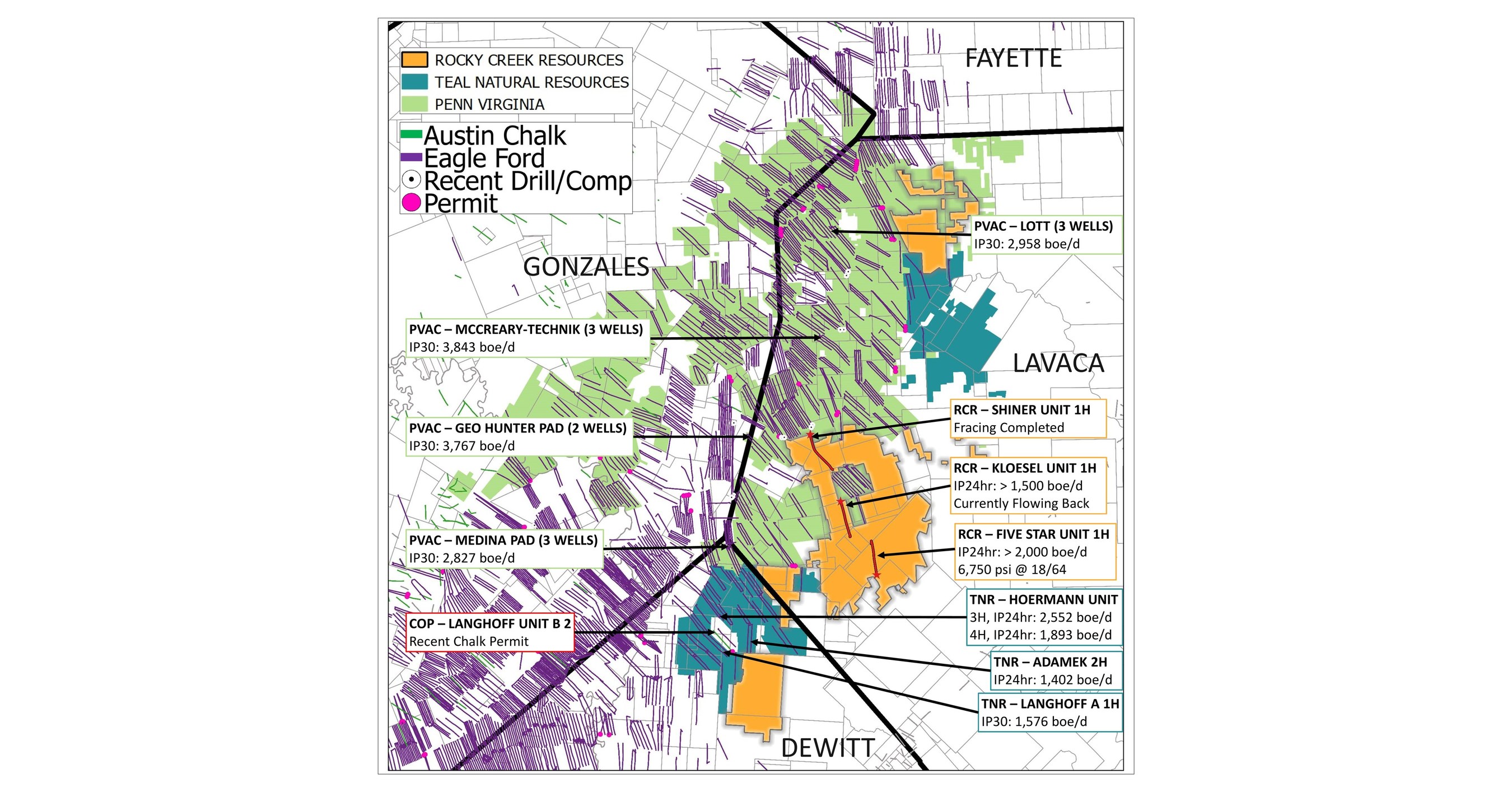 ROCKY CREEK RESOURCES
TEAL NATURAL RESOURCES
PENN VIRGINIA

Austin Chalk
Eagle Ford
Recent Drill/Comp
Permit

FAYETTE

GONZALES

LAVACA

DEWITT

PVAC – LOTT (3 WELLS)
IP30: 2,958 boe/d

PVAC – MCCREARY-TECHNIK (3 WELLS)
IP30: 3,843 boe/d

PVAC – GEO HUNTER PAD (2 WELLS)
IP30: 3,767 boe/d

PVAC – MEDINA PAD (3 WELLS)
IP30: 2,827 boe/d

COP – LANGHOFF UNIT B 2
Recent Chalk Permit

RCR – SHINER UNIT 1H
Fracing Completed

RCR – KLOESEL UNIT 1H
IP24hr: > 1,500 boe/d
Currently Flowing Back

RCR – FIVE STAR UNIT 1H
IP24hr: > 2,000 boe/d
6,750 psi @ 18/64

TNR – HOERMANN UNIT
3H, IP24hr: 2,552 boe/d
4H, IP24hr: 1,893 boe/d

TNR – ADAMEK 2H
IP24hr: 1,402 boe/d

TNR – LANGHOFF A 1H
IP30: 1,576 boe/d