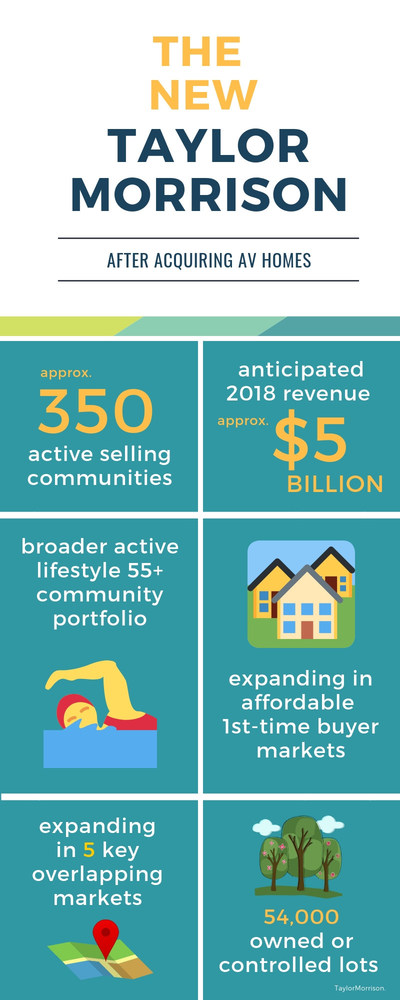 THE NEW TAYLOR MORRISON

AFTER ACQUIRING AV HOMES

approx.
350
active selling communities

anticipated 2018 revenue
approx.
$5
BILLION

broader active lifestyle 55+ community portfolio

expanding in affordable 1st-time buyer markets

expanding in 5 key overlapping markets

54,000
owned or controlled lots

TaylorMorrison.