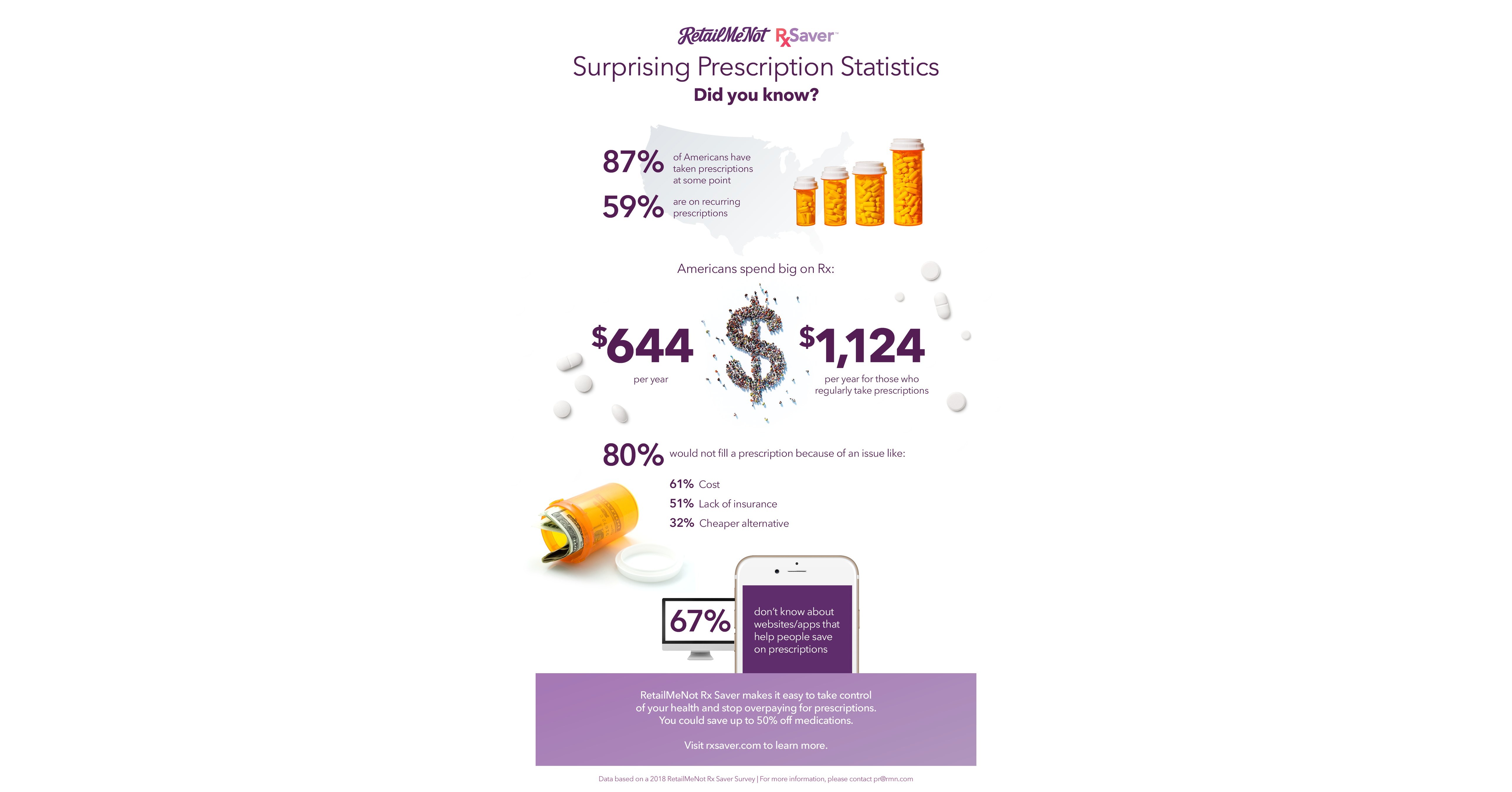 RetailMeNot RxSaver

Surprising Prescription Statistics

Did you know?

87% of Americans have taken prescriptions at some point

59% are on recurring prescriptions

Americans spend big on Rx:

$644 per year

$1,124 per year for those who regularly take prescriptions

80% would not fill a prescription because of an issue like:

61% Cost
51% Lack of insurance
32% Cheaper alternative

67% don't know about websites/apps that help people save on prescriptions

RetailMeNot Rx Saver makes it easy to take control of your health and stop overpaying for prescriptions. You could save up to 50% off medications.

Visit rxsaver.com to learn more.

Data based on a 2018 RetailMeNot Rx Saver Survey | For more information, please contact pr@rmn.com