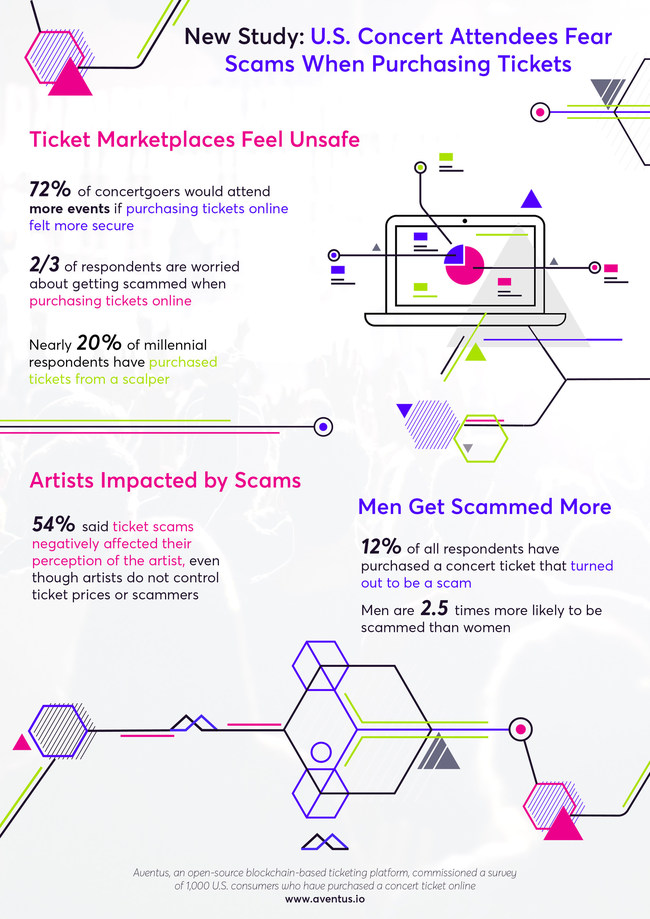 New Study: U.S. Concert Attendees Fear Scams When Purchasing Tickets

Ticket Marketplaces Feel Unsafe

72% of concertgoers would attend more events if purchasing tickets online felt more secure

2/3 of respondents are worried about getting scammed when purchasing tickets online

Nearly 20% of millennial respondents have purchased tickets from a scalper

Artists Impacted by Scams

54% said ticket scams negatively affected their perception of the artist, even though artists do not control ticket prices or scammers

Men Get Scammed More

12% of all respondents have purchased a concert ticket that turned out to be a scam

Men are 2.5 times more likely to be scammed than women

Aventus, an open-source blockchain-based ticketing platform, commissioned a survey of 1,000 U.S. consumers who have purchased a concert ticket online
www.aventus.io