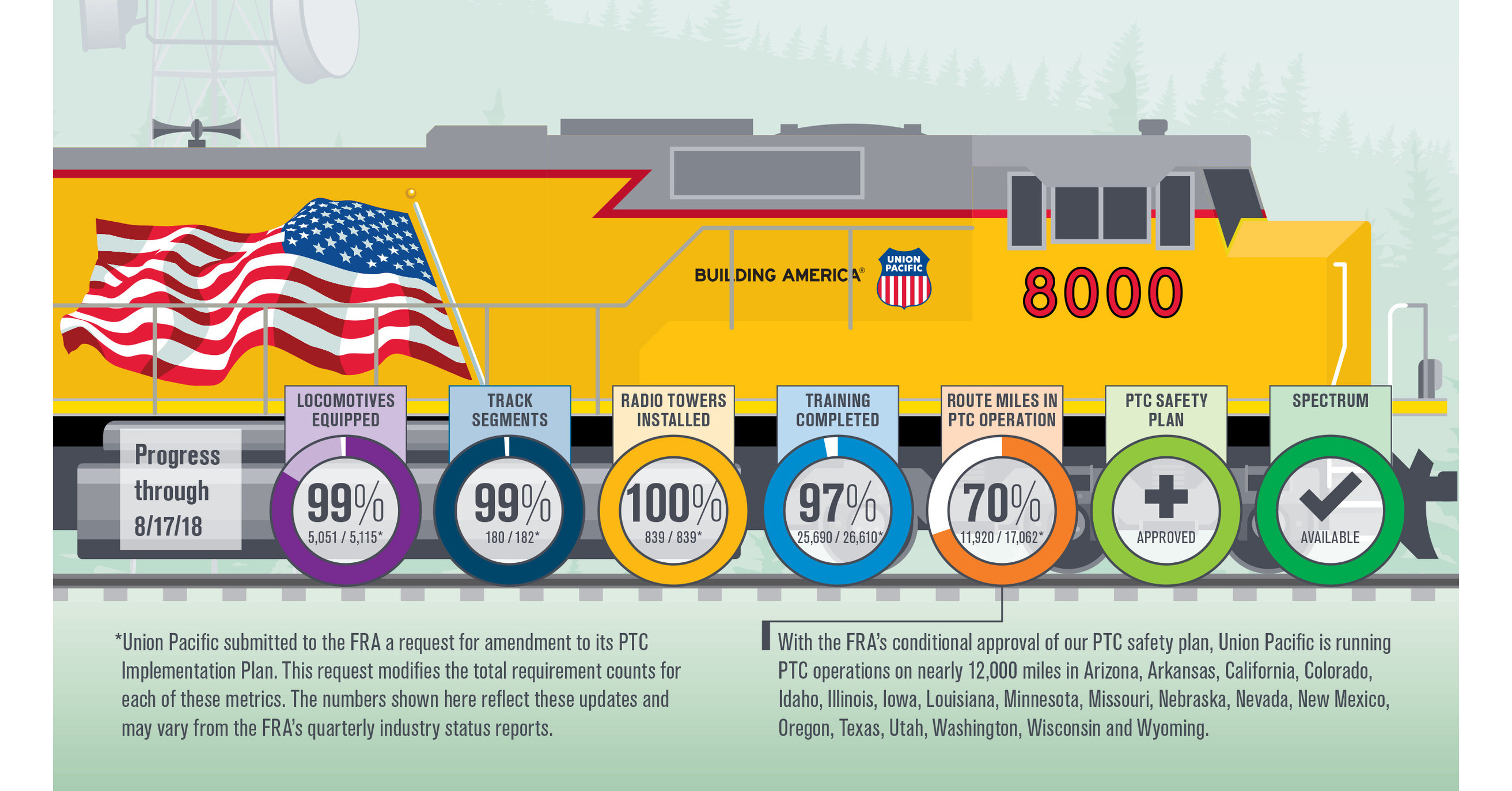 BUILDING AMERICA®

UNION PACIFIC

8000

Progress through 8/17/18

LOCOMOTIVES EQUIPPED
99%
5,051 / 5,115*

TRACK SEGMENTS
99%
180 / 182*

RADIO TOWERS INSTALLED
100%
839 / 839*

TRAINING COMPLETED
97%
25,690 / 26,610*

ROUTE MILES IN PTC OPERATION
70%
11,920 / 17,062*

PTC SAFETY PLAN
APPROVED

SPECTRUM
AVAILABLE

*Union Pacific submitted to the FRA a request for amendment to its PTC Implementation Plan. This request modifies the total requirement counts for each of these metrics. The numbers shown here reflect these updates and may vary from the FRA's quarterly industry status reports.

With the FRA's conditional approval of our PTC safety plan, Union Pacific is running PTC operations on nearly 12,000 miles in Arizona, Arkansas, California, Colorado, Idaho, Illinois, Iowa, Louisiana, Minnesota, Missouri, Nebraska, Nevada, New Mexico, Oregon, Texas, Utah, Washington, Wisconsin and Wyoming.