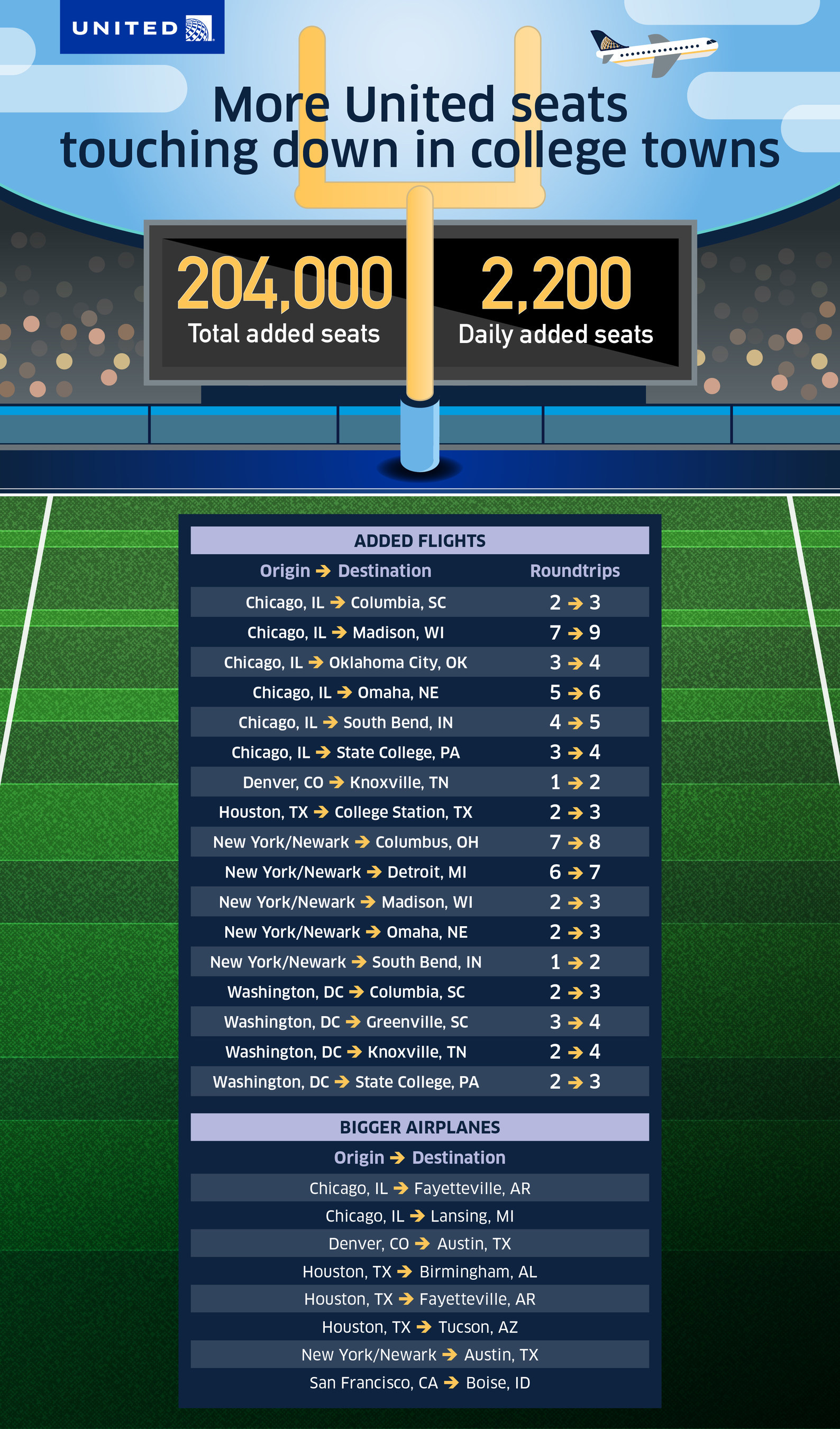 UNITED

More United seats touching down in college towns

204,000
Total added seats

2,200
Daily added seats

ADDED FLIGHTS

| Origin → Destination | Roundtrips |
|---|---|
| Chicago, IL → Columbia, SC | 2 → 3 |
| Chicago, IL → Madison, WI | 7 → 9 |
| Chicago, IL → Oklahoma City, OK | 3 → 4 |
| Chicago, IL → Omaha, NE | 5 → 6 |
| Chicago, IL → South Bend, IN | 4 → 5 |
| Chicago, IL → State College, PA | 3 → 4 |
| Denver, CO → Knoxville, TN | 1 → 2 |
| Houston, TX → College Station, TX | 2 → 3 |
| New York/Newark → Columbus, OH | 7 → 8 |
| New York/Newark → Detroit, MI | 6 → 7 |
| New York/Newark → Madison, WI | 2 → 3 |
| New York/Newark → Omaha, NE | 2 → 3 |
| New York/Newark → South Bend, IN | 1 → 2 |
| Washington, DC → Columbia, SC | 2 → 3 |
| Washington, DC → Greenville, SC | 3 → 4 |
| Washington, DC → Knoxville, TN | 2 → 4 |
| Washington, DC → State College, PA | 2 → 3 |

BIGGER AIRPLANES

| Origin → Destination |
|---|
| Chicago, IL → Fayetteville, AR |
| Chicago, IL → Lansing, MI |
| Denver, CO → Austin, TX |
| Houston, TX → Birmingham, AL |
| Houston, TX → Fayetteville, AR |
| Houston, TX → Tucson, AZ |
| New York/Newark → Austin, TX |
| San Francisco, CA → Boise, ID |