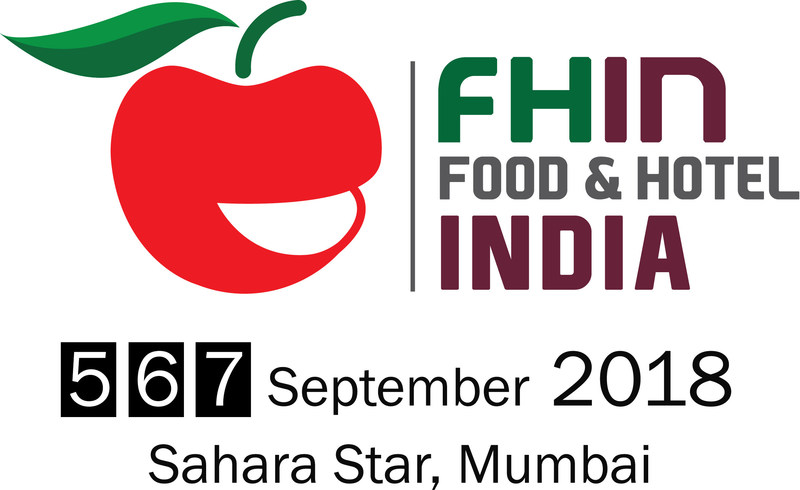 FHIN
FOOD & HOTEL
INDIA

5 6 7 September 2018

Sahara Star, Mumbai