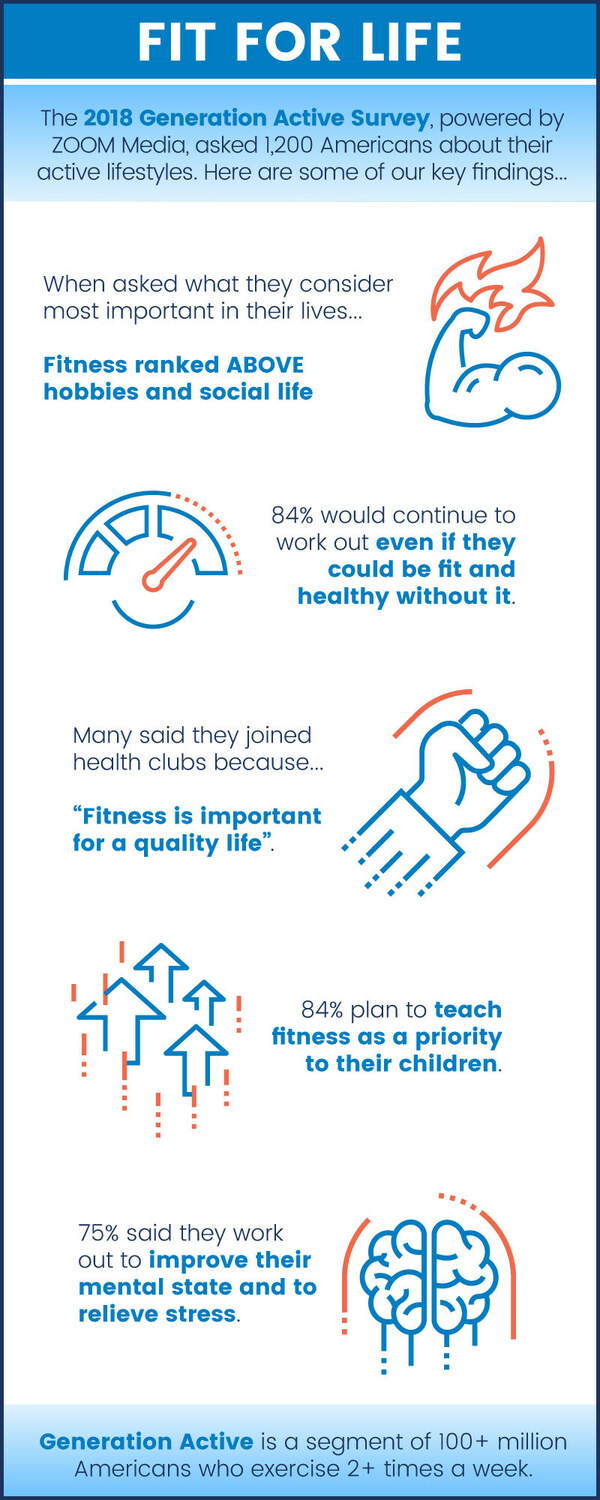 FIT FOR LIFE

The 2018 Generation Active Survey, powered by ZOOM Media, asked 1,200 Americans about their active lifestyles. Here are some of our key findings...

When asked what they consider most important in their lives...

Fitness ranked ABOVE hobbies and social life

84% would continue to work out even if they could be fit and healthy without it.

Many said they joined health clubs because...

"Fitness is important for a quality life".

84% plan to teach fitness as a priority to their children.

75% said they work out to improve their mental state and to relieve stress.

Generation Active is a segment of 100+ million Americans who exercise 2+ times a week.