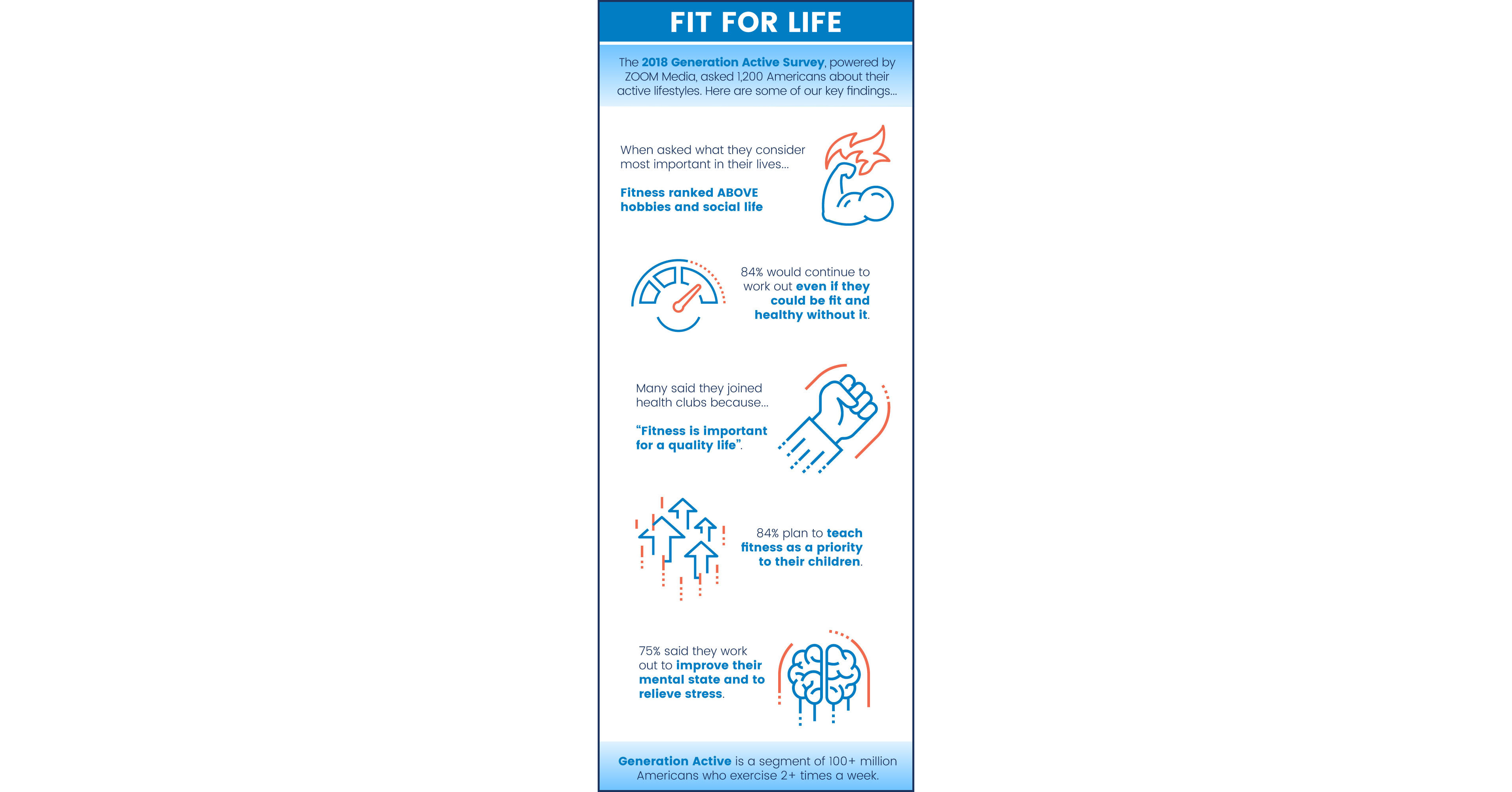 FIT FOR LIFE

The 2018 Generation Active Survey, powered by ZOOM Media, asked 1,200 Americans about their active lifestyles. Here are some of our key findings...

When asked what they consider most important in their lives...

Fitness ranked ABOVE hobbies and social life

84% would continue to work out even if they could be fit and healthy without it.

Many said they joined health clubs because...

"Fitness is important for a quality life".

84% plan to teach fitness as a priority to their children.

75% said they work out to improve their mental state and to relieve stress.

Generation Active is a segment of 100+ million Americans who exercise 2+ times a week.