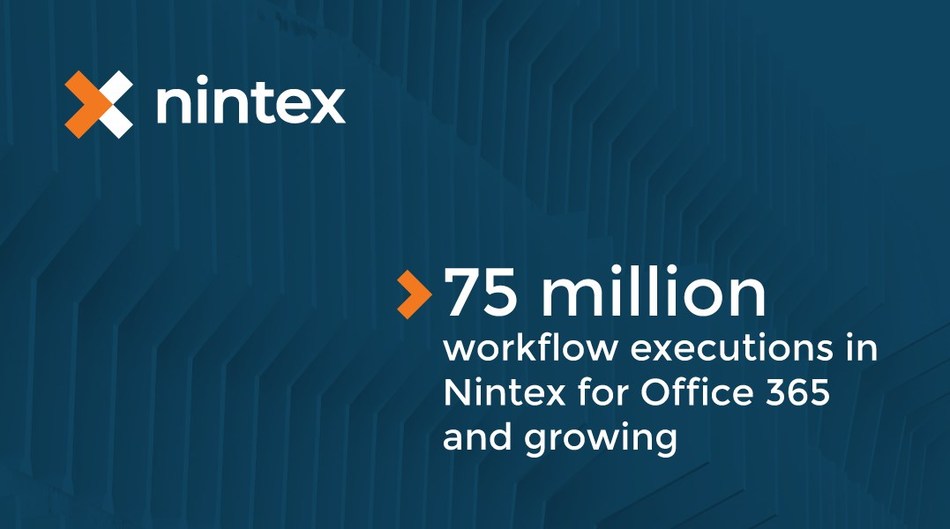 nintex

75 million
workflow executions in Nintex for Office 365 and growing