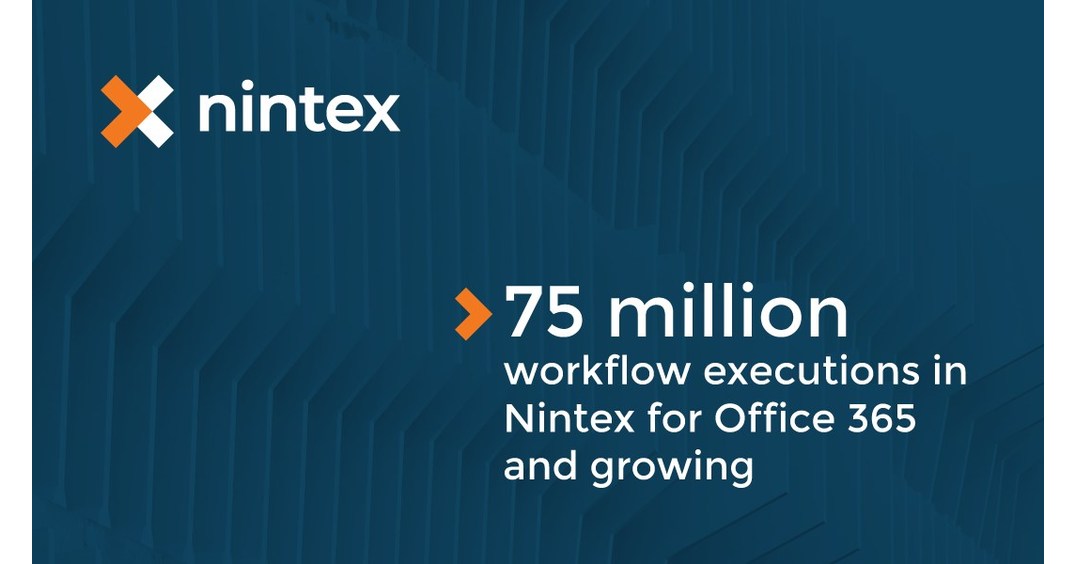 nintex

75 million
workflow executions in Nintex for Office 365 and growing