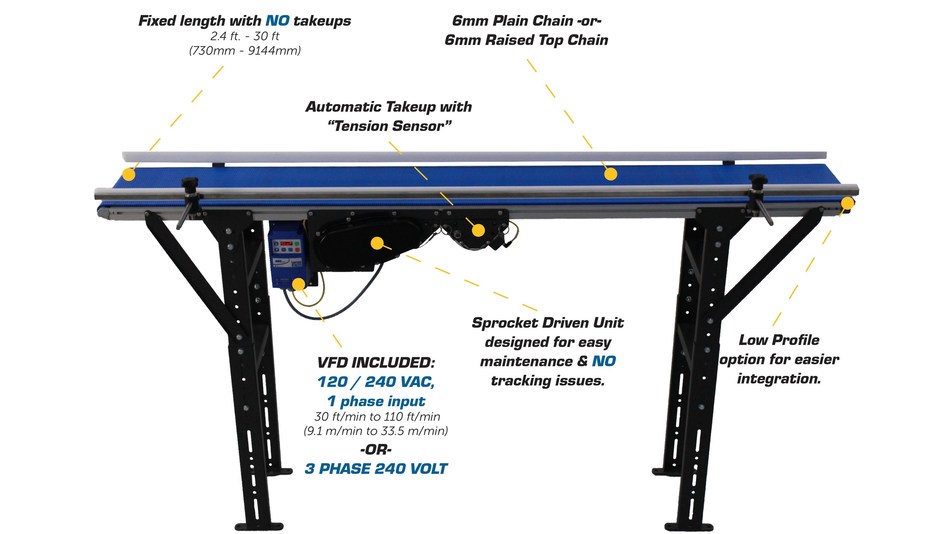 Fixed length with NO takeups
2.4 ft. - 30 ft
(730mm - 9144mm)

6mm Plain Chain -or-
6mm Raised Top Chain

Automatic Takeup with
"Tension Sensor"

Sprocket Driven Unit designed for easy maintenance & NO tracking issues.

Low Profile option for easier integration.

VFD INCLUDED:
120 / 240 VAC,
1 phase input
30 ft/min to 110 ft/min
(9.1 m/min to 33.5 m/min)
-OR-
3 PHASE 240 VOLT