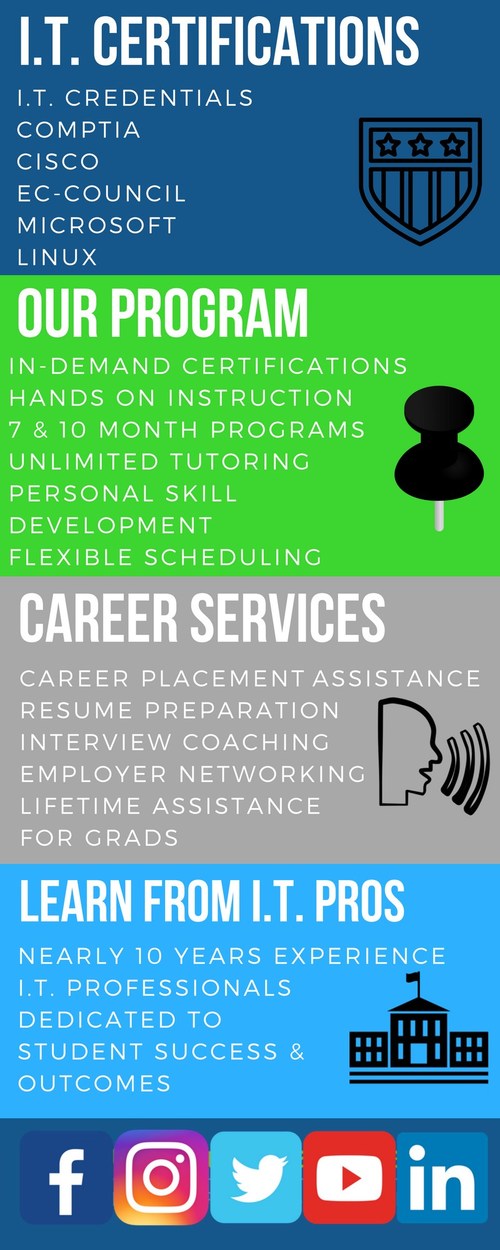 I.T. CERTIFICATIONS

I.T. CREDENTIALS
COMPTIA
CISCO
EC-COUNCIL
MICROSOFT
LINUX

OUR PROGRAM

IN-DEMAND CERTIFICATIONS
HANDS ON INSTRUCTION
7 & 10 MONTH PROGRAMS
UNLIMITED TUTORING
PERSONAL SKILL DEVELOPMENT
FLEXIBLE SCHEDULING

CAREER SERVICES

CAREER PLACEMENT ASSISTANCE
RESUME PREPARATION
INTERVIEW COACHING
EMPLOYER NETWORKING
LIFETIME ASSISTANCE FOR GRADS

LEARN FROM I.T. PROS

NEARLY 10 YEARS EXPERIENCE
I.T. PROFESSIONALS DEDICATED TO STUDENT SUCCESS & OUTCOMES

f
in