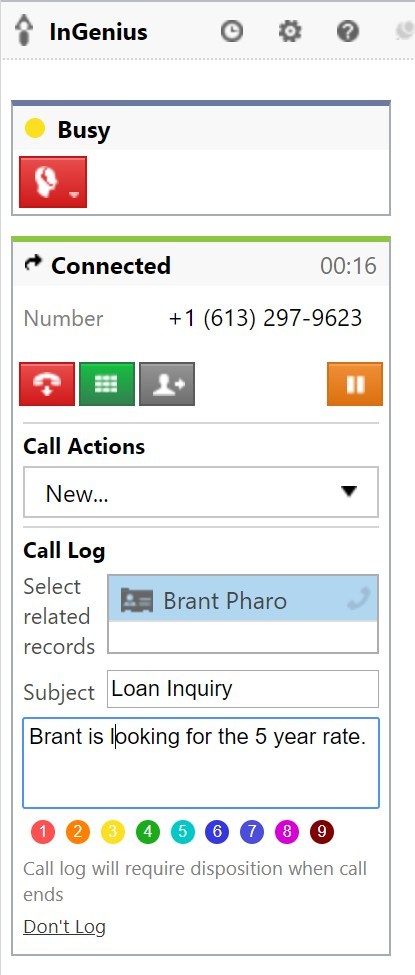 InGenius

Busy

Connected 00:16

Number +1 (613) 297-9623

Call Actions

New...

Call Log

Select related records

Brant Pharo

Subject Loan Inquiry

Brant is looking for the 5 year rate.

1 2 3 4 5 6 7 8 9

Call log will require disposition when call ends

Don't Log