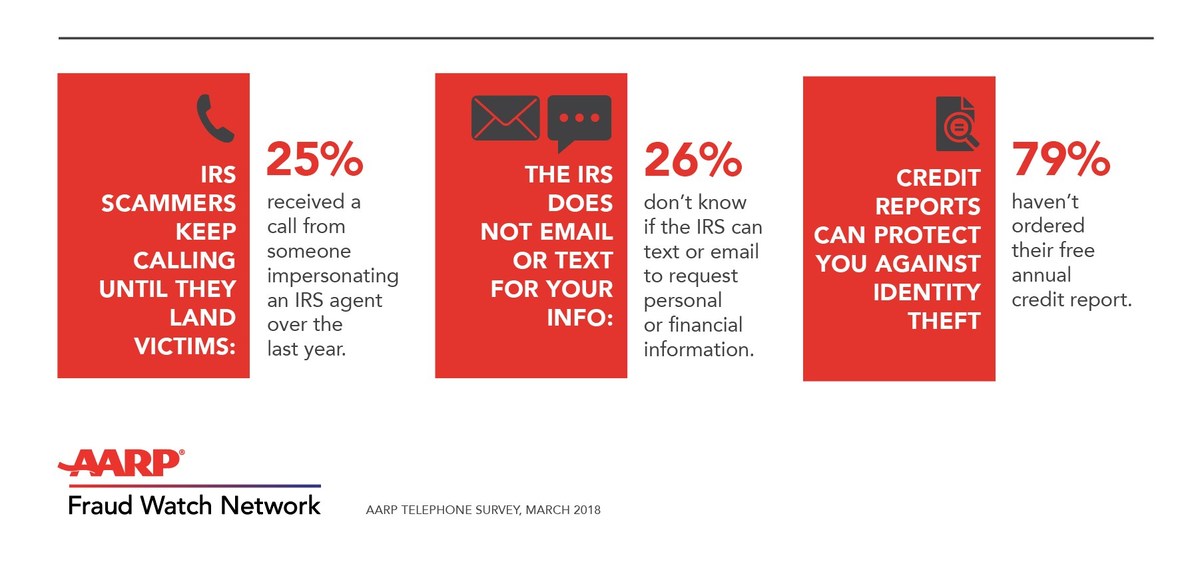 IRS SCAMMERS KEEP CALLING UNTIL THEY LAND VICTIMS:

25%
received a call from someone impersonating an IRS agent over the last year.

THE IRS DOES NOT EMAIL OR TEXT FOR YOUR INFO:

26%
don't know if the IRS can text or email to request personal or financial information.

CREDIT REPORTS CAN PROTECT YOU AGAINST IDENTITY THEFT

79%
haven't ordered their free annual credit report.

AARP®
Fraud Watch Network

AARP TELEPHONE SURVEY, MARCH 2018