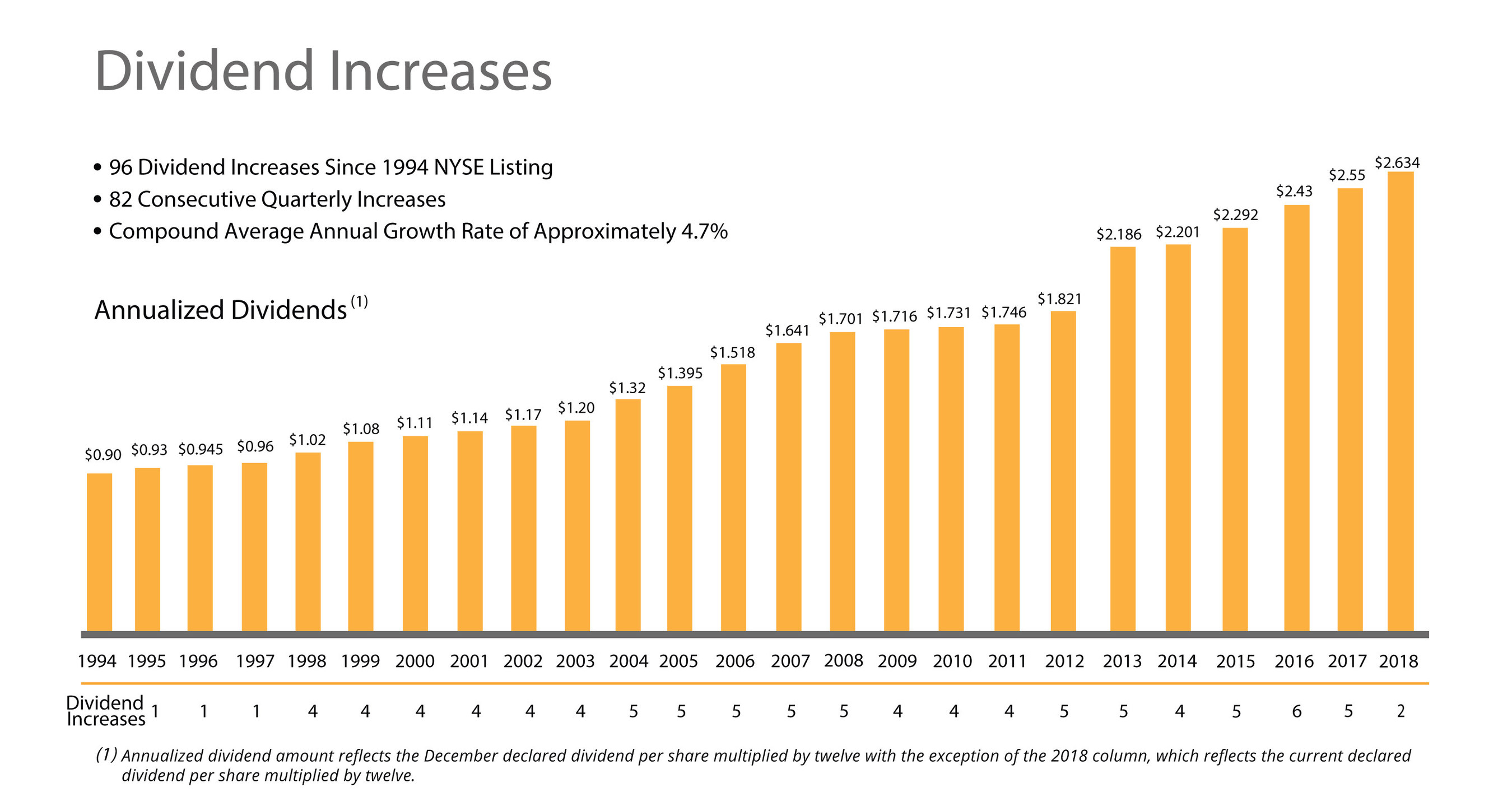 Dividend Increases

• 96 Dividend Increases Since 1994 NYSE Listing
• 82 Consecutive Quarterly Increases
• Compound Average Annual Growth Rate of Approximately 4.7%

Annualized Dividends $^{(1)}$

$0.90 $0.93 $0.945 $0.96 $1.02 $1.08 $1.11 $1.14 $1.17 $1.20 $1.32 $1.395 $1.518 $1.641 $1.701 $1.716 $1.731 $1.746 $1.821 $2.186 $2.201 $2.292 $2.43 $2.55 $2.634

1994 1995 1996 1997 1998 1999 2000 2001 2002 2003 2004 2005 2006 2007 2008 2009 2010 2011 2012 2013 2014 2015 2016 2017 2018

Dividend Increases 1 1 1 4 4 4 4 4 4 5 5 5 5 5 4 4 4 5 5 4 5 6 5 2

(1) Annualized dividend amount reflects the December declared dividend per share multiplied by twelve with the exception of the 2018 column, which reflects the current declared dividend per share multiplied by twelve.