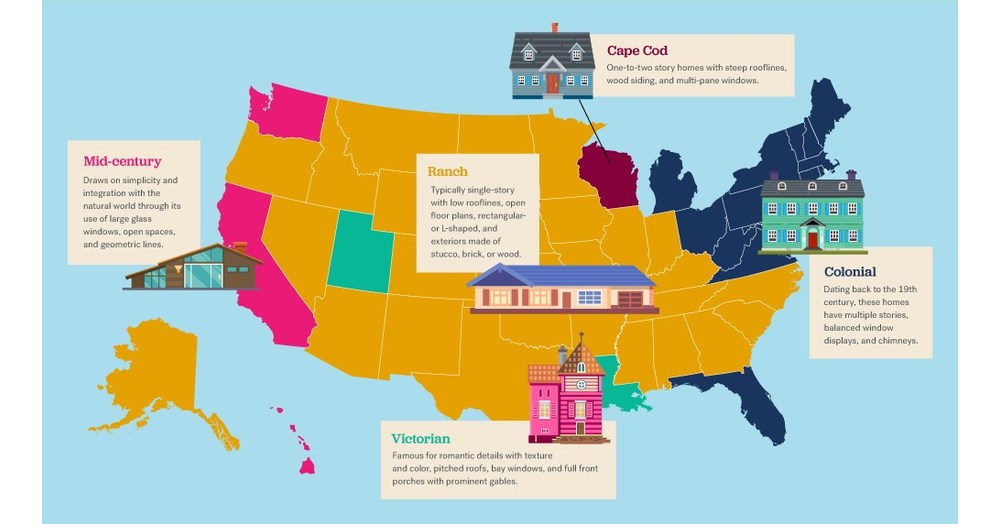 Cape Cod

One-to-two story homes with steep rooflines, wood siding, and multi-pane windows.

Mid-century

Draws on simplicity and integration with the natural world through its use of large glass windows, open spaces, and geometric lines.

Ranch

Typically single-story with low rooflines, open floor plans, rectangular- or L-shaped, and exteriors made of stucco, brick, or wood.

Colonial

Dating back to the 19th century, these homes have multiple stories, balanced window displays, and chimneys.

Victorian

Famous for romantic details with texture and color, pitched roofs, bay windows, and full front porches with prominent gables.