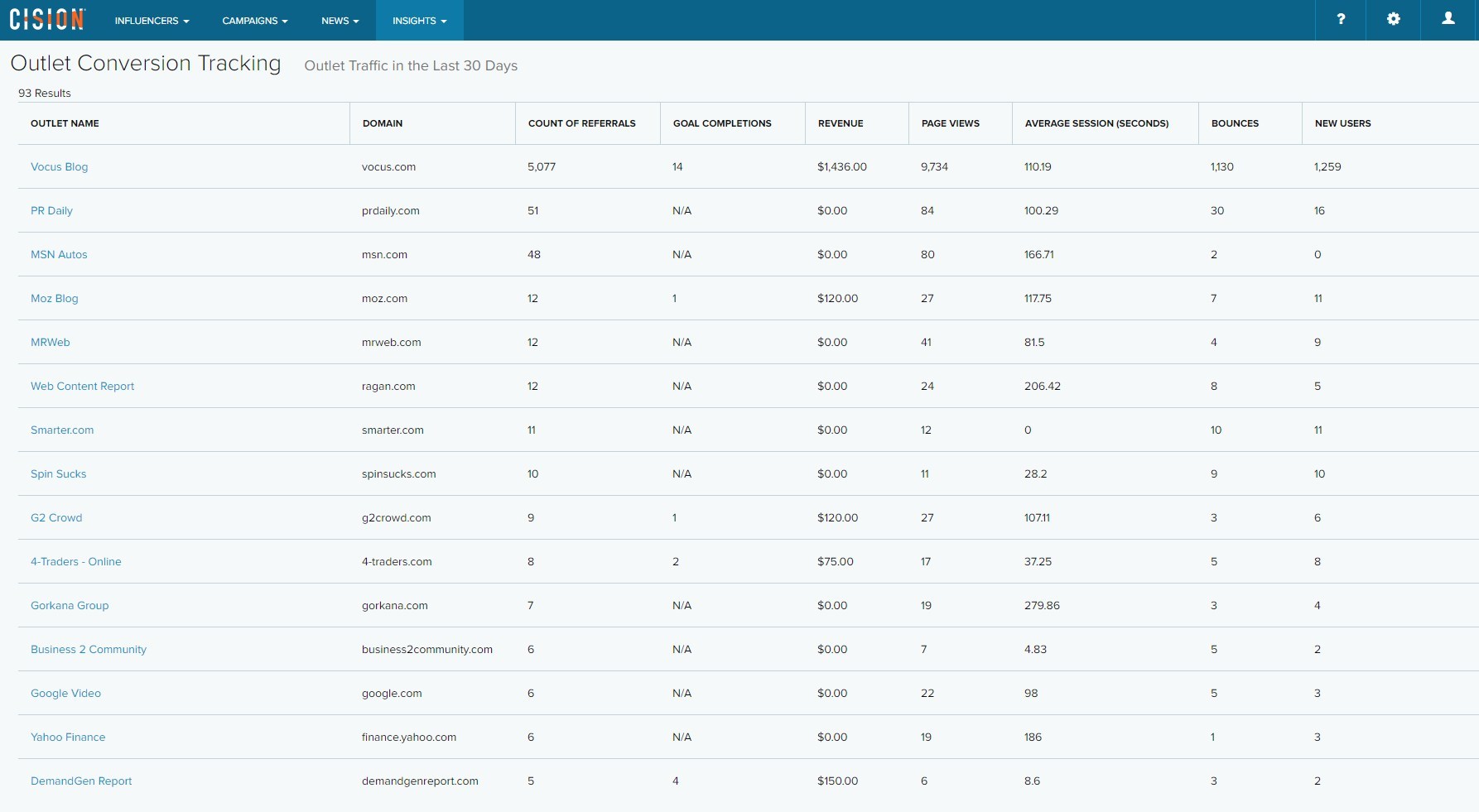 CISION INFLUENCERS CAMPAIGNS NEWS INSIGHTS ?

Outlet Conversion Tracking Outlet Traffic in the Last 30 Days

93 Results

| OUTLET NAME | DOMAIN | COUNT OF REFERRALS | GOAL COMPLETIONS | REVENUE | PAGE VIEWS | AVERAGE SESSION (SECONDS) | BOUNCES | NEW USERS |
|---|---|---|---|---|---|---|---|---|
| Vocus Blog | vocus.com | 5,077 | 14 | $1,436.00 | 9,734 | 110.19 | 1,130 | 1,259 |
| PR Daily | prdaily.com | 51 | N/A | $0.00 | 84 | 100.29 | 30 | 16 |
| MSN Autos | msn.com | 48 | N/A | $0.00 | 80 | 166.71 | 2 | 0 |
| Moz Blog | moz.com | 12 | 1 | $120.00 | 27 | 117.75 | 7 | 11 |
| MRWeb | mrweb.com | 12 | N/A | $0.00 | 41 | 81.5 | 4 | 9 |
| Web Content Report | ragan.com | 12 | N/A | $0.00 | 24 | 206.42 | 8 | 5 |
| Smarter.com | smarter.com | 11 | N/A | $0.00 | 12 | 0 | 10 | 11 |
| Spin Sucks | spinsucks.com | 10 | N/A | $0.00 | 11 | 28.2 | 9 | 10 |
| G2 Crowd | g2crowd.com | 9 | 1 | $120.00 | 27 | 107.11 | 3 | 6 |
| 4-Traders - Online | 4-traders.com | 8 | 2 | $75.00 | 17 | 37.25 | 5 | 8 |
| Gorkana Group | gorkana.com | 7 | N/A | $0.00 | 19 | 279.86 | 3 | 4 |
| Business 2 Community | business2community.com | 6 | N/A | $0.00 | 7 | 4.83 | 5 | 2 |
| Google Video | google.com | 6 | N/A | $0.00 | 22 | 98 | 5 | 3 |
| Yahoo Finance | finance.yahoo.com | 6 | N/A | $0.00 | 19 | 186 | 1 | 3 |
| DemandGen Report | demandgenreport.com | 5 | 4 | $150.00 | 6 | 8.6 | 3 | 2 |