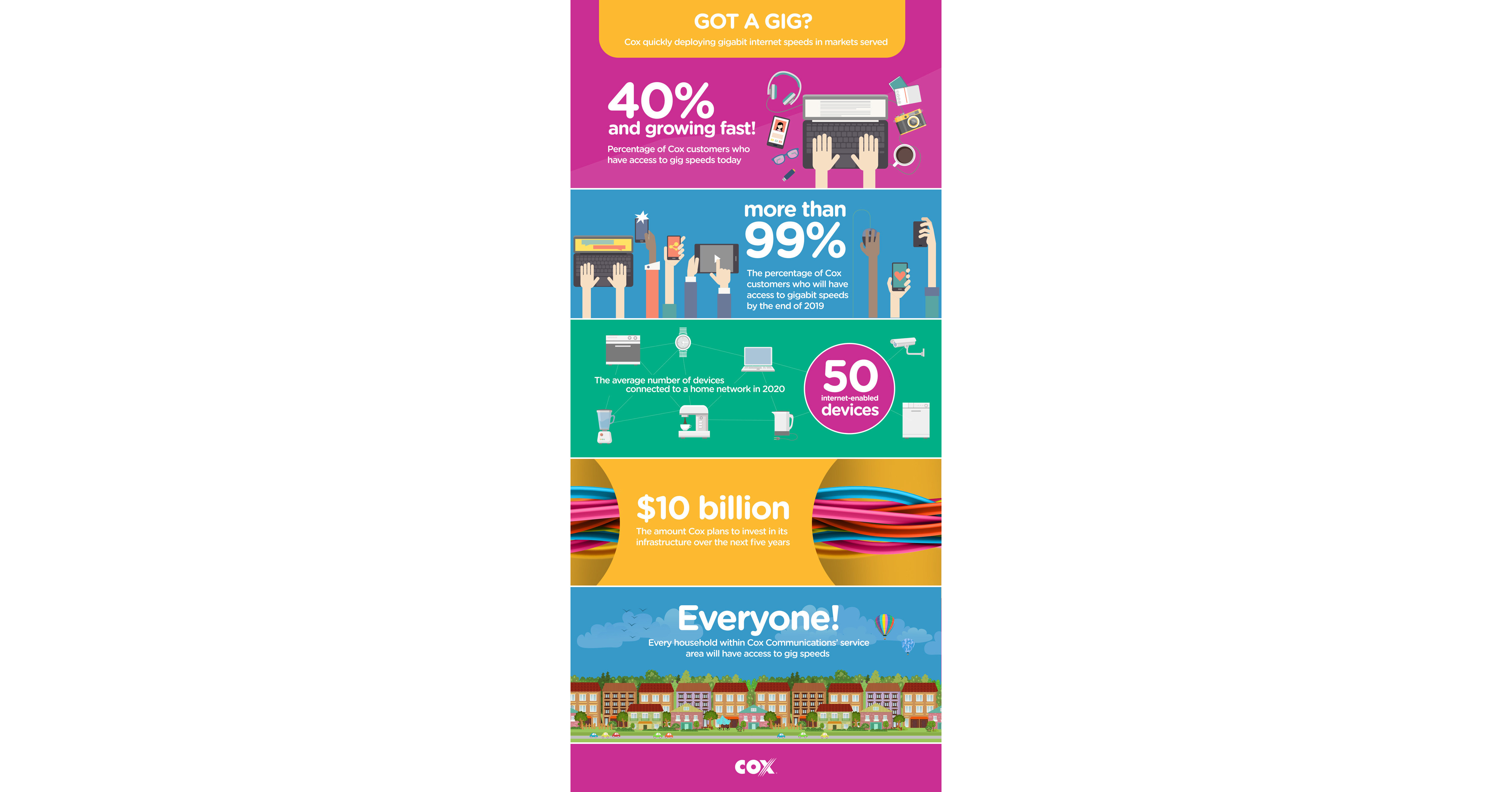 GOT A GIG?

Cox quickly deploying gigabit internet speeds in markets served

40%
and growing fast!

Percentage of Cox customers who have access to gig speeds today

more than
99%

The percentage of Cox customers who will have access to gigabit speeds by the end of 2019

The average number of devices connected to a home network in 2020

50
internet-enabled
devices

$10 billion

The amount Cox plans to invest in its infrastructure over the next five years

Everyone!

Every household within Cox Communications' service area will have access to gig speeds

COX