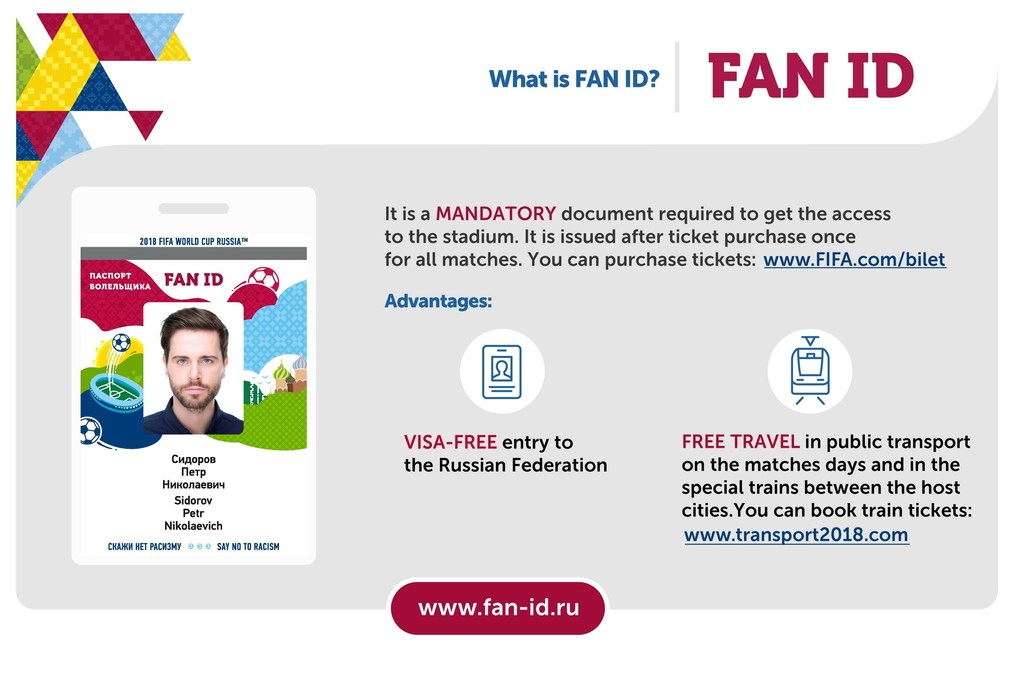 What is FAN ID?

FAN ID

2018 FIFA WORLD CUP RUSSIA™

ПАСПОРТ БОЛЕЛЬЩИКА

FAN ID

Сидоров
Петр
Николаевич
Sidorov
Petr
Nikolaevich

СКАЖИ НЕТ РАСИЗМУ SAY NO TO RACISM

It is a MANDATORY document required to get the access to the stadium. It is issued after ticket purchase once for all matches. You can purchase tickets: www.FIFA.com/bilet

Advantages:

VISA-FREE entry to the Russian Federation

FREE TRAVEL in public transport on the matches days and in the special trains between the host cities.You can book train tickets: www.transport2018.com

www.fan-id.ru