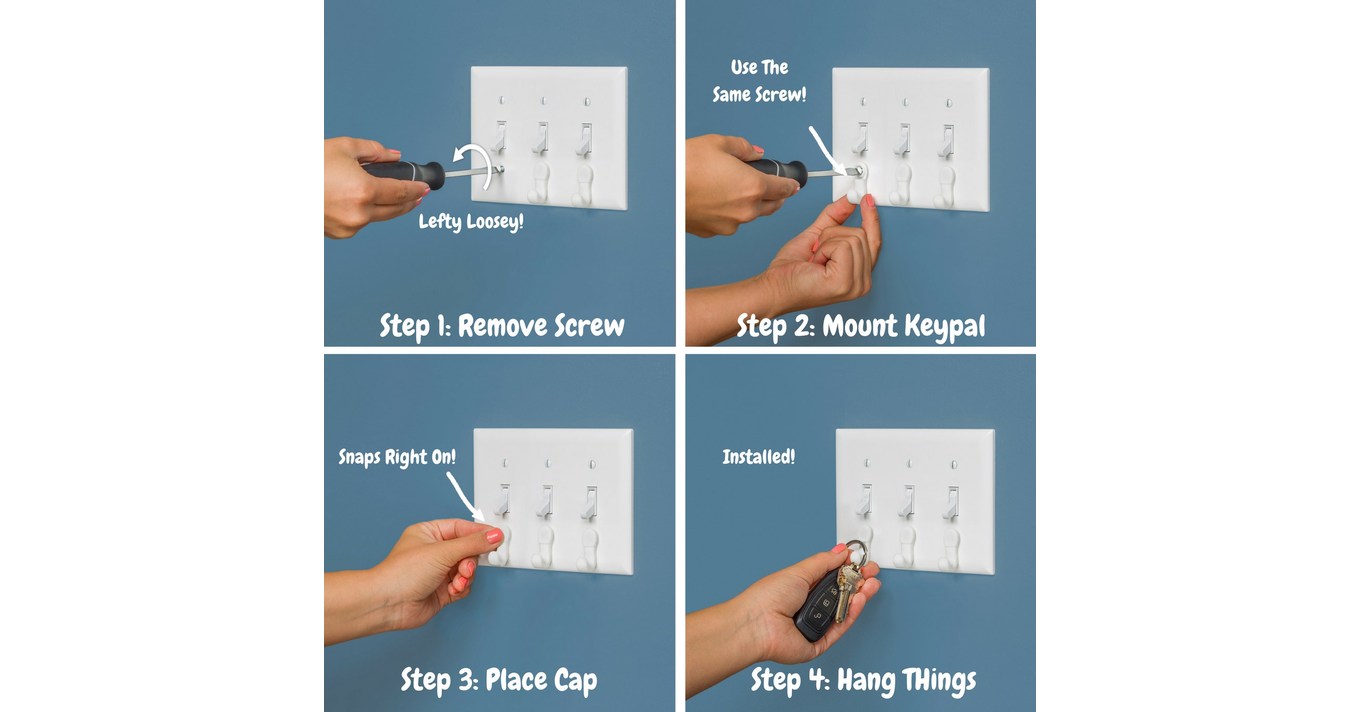 Lefty Loosey!

Step 1: Remove Screw

Use The Same Screw!

Step 2: Mount Keypal

Snaps Right On!

Step 3: Place Cap

Installed!

Step 4: Hang THings