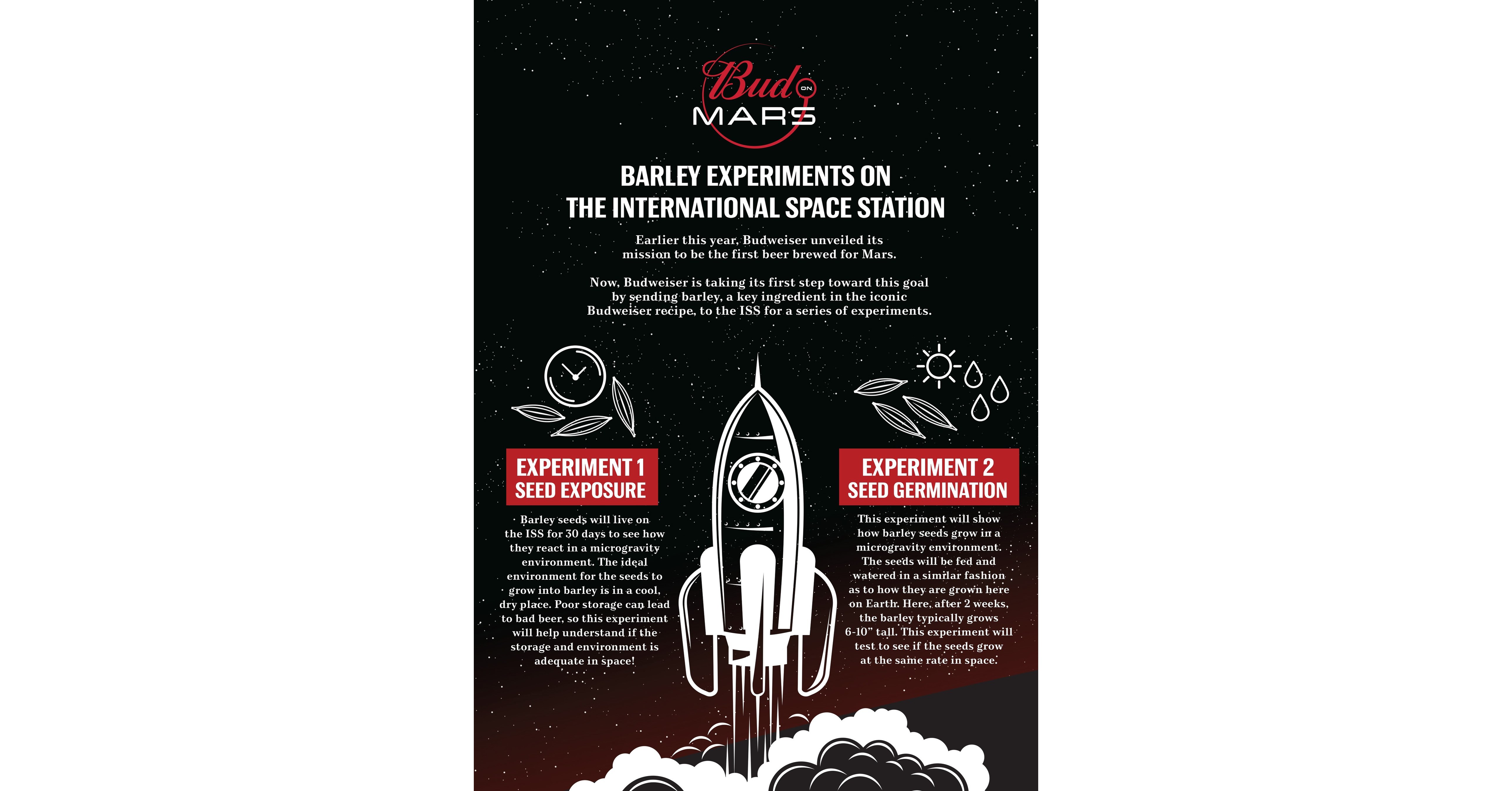 Bud ON MARS

BARLEY EXPERIMENTS ON THE INTERNATIONAL SPACE STATION

Earlier this year, Budweiser unveiled its mission to be the first beer brewed for Mars.

Now, Budweiser is taking its first step toward this goal by sending barley, a key ingredient in the iconic Budweiser recipe, to the ISS for a series of experiments.

EXPERIMENT 1
SEED EXPOSURE

Barley seeds will live on the ISS for 30 days to see how they react in a microgravity environment. The ideal environment for the seeds to grow into barley is in a cool, dry place. Poor storage can lead to bad beer, so this experiment will help understand if the storage and environment is adequate in space!

EXPERIMENT 2
SEED GERMINATION

This experiment will show how barley seeds grow in a microgravity environment. The seeds will be fed and watered in a similar fashion as to how they are grown here on Earth. Here, after 2 weeks, the barley typically grows 6-10" tall. This experiment will test to see if the seeds grow at the same rate in space.