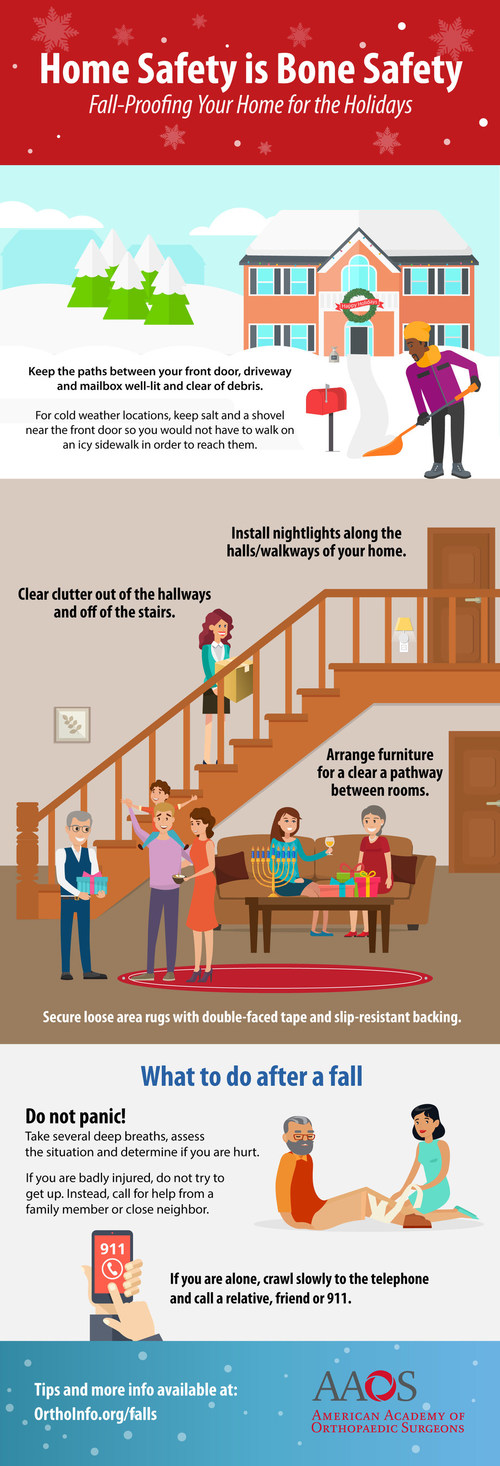 Home Safety is Bone Safety

Fall-Proofing Your Home for the Holidays

Happy Holidays

Keep the paths between your front door, driveway and mailbox well-lit and clear of debris.

For cold weather locations, keep salt and a shovel near the front door so you would not have to walk on an icy sidewalk in order to reach them.

Install nightlights along the halls/walkways of your home.

Clear clutter out of the hallways and off of the stairs.

Arrange furniture for a clear a pathway between rooms.

Secure loose area rugs with double-faced tape and slip-resistant backing.

What to do after a fall

Do not panic!

Take several deep breaths, assess the situation and determine if you are hurt.

If you are badly injured, do not try to get up. Instead, call for help from a family member or close neighbor.

911

If you are alone, crawl slowly to the telephone and call a relative, friend or 911.

Tips and more info available at:
OrthoInfo.org/falls

AAOS
American Academy of Orthopaedic Surgeons