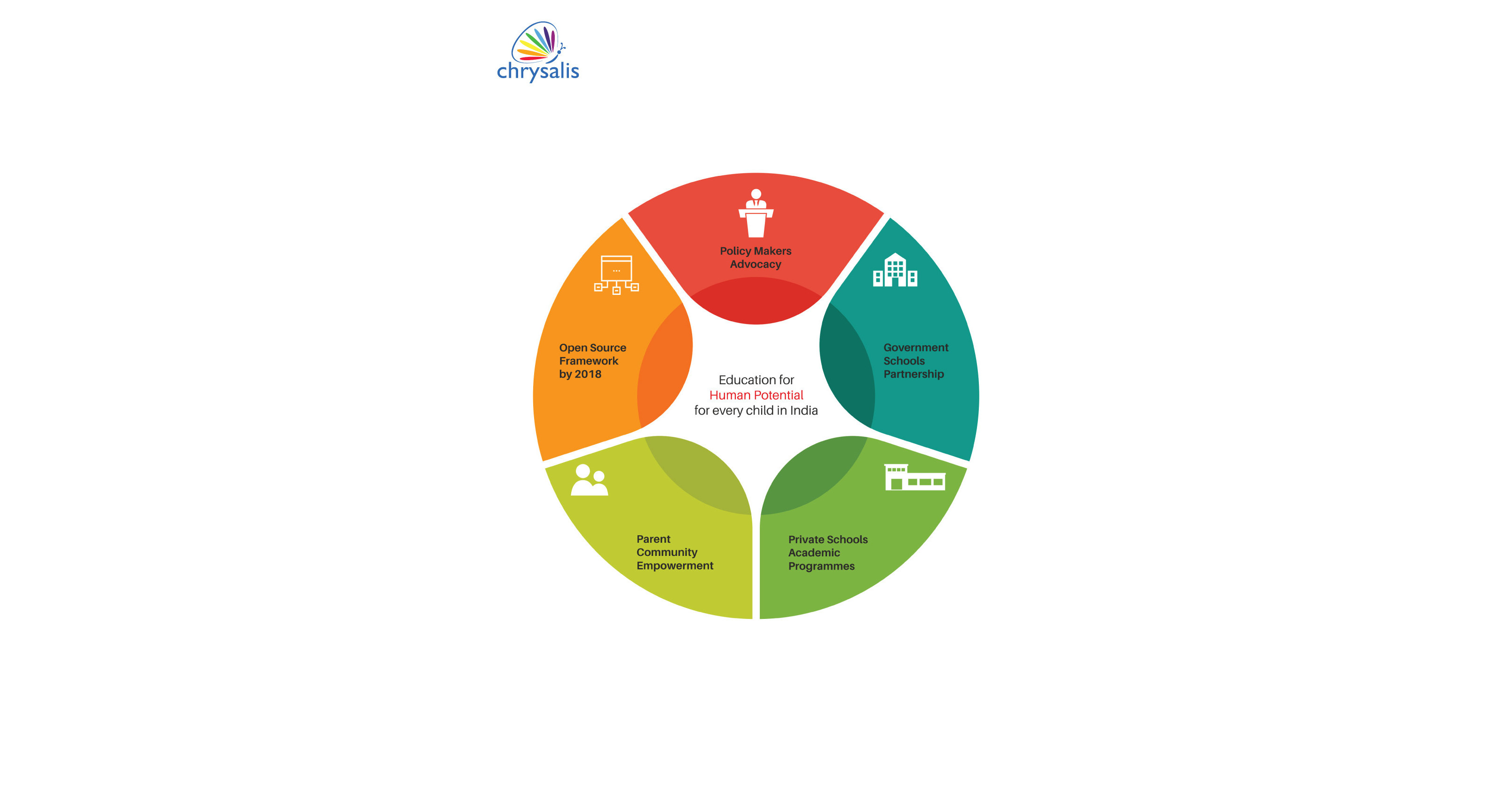 chrysalis

Policy Makers Advocacy

Government Schools Partnership

Private Schools Academic Programmes

Parent Community Empowerment

Open Source Framework by 2018

Education for Human Potential for every child in India