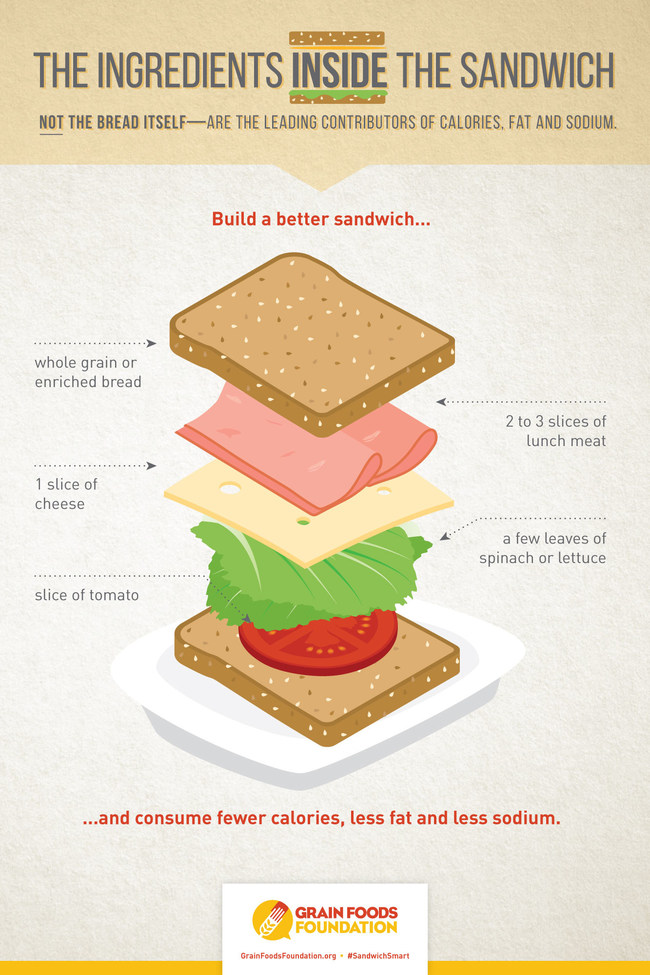 THE INGREDIENTS INSIDE THE SANDWICH

NOT THE BREAD ITSELF—ARE THE LEADING CONTRIBUTORS OF CALORIES, FAT AND SODIUM.

Build a better sandwich...

whole grain or enriched bread

2 to 3 slices of lunch meat

1 slice of cheese

a few leaves of spinach or lettuce

slice of tomato

...and consume fewer calories, less fat and less sodium.

GRAIN FOODS FOUNDATION

GrainFoodsFoundation.org • #SandwichSmart