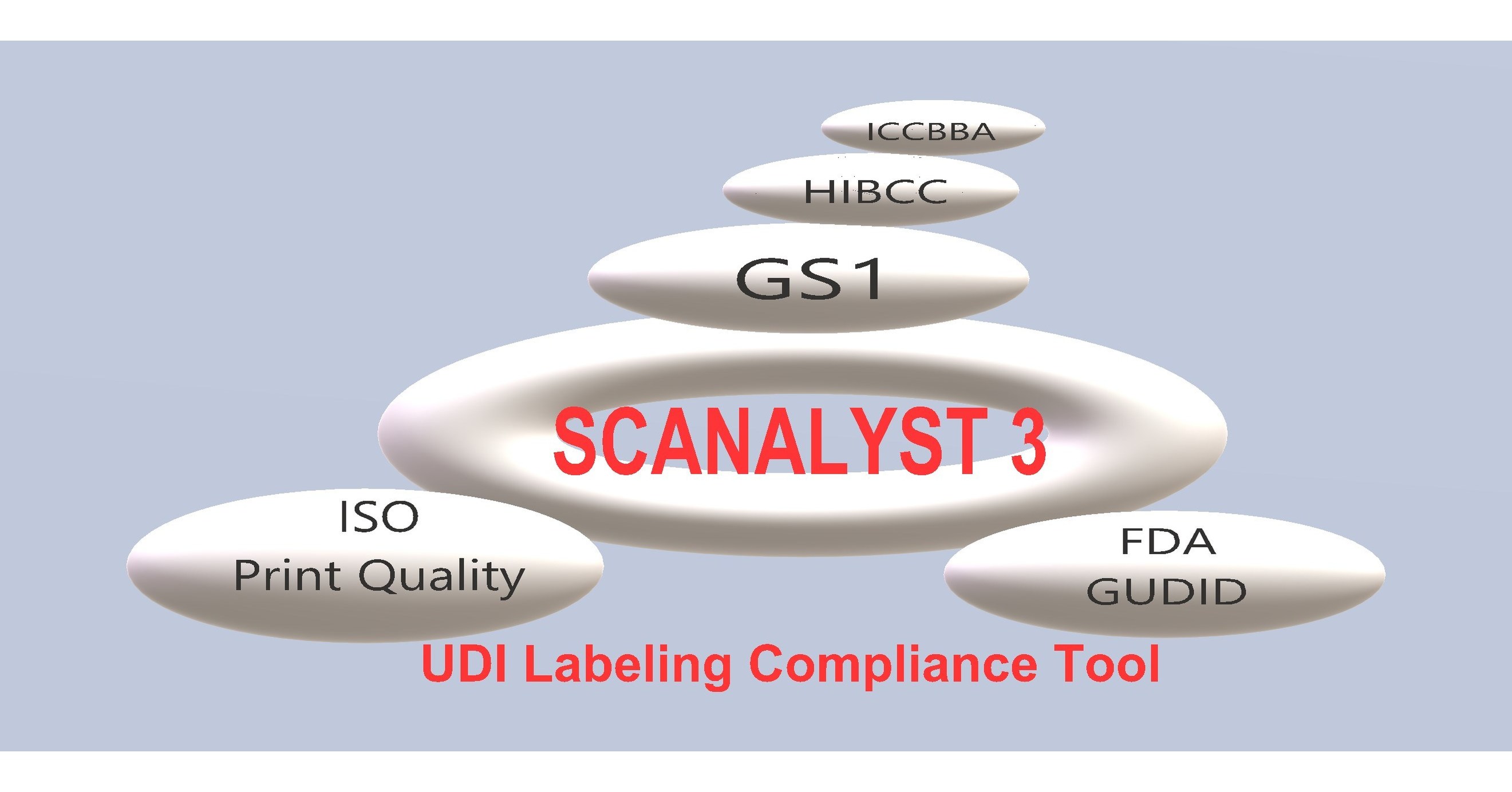 ICCBBA

HIBCC

GS1

SCANALYST 3

ISO
Print Quality

FDA
GUDID

UDI Labeling Compliance Tool