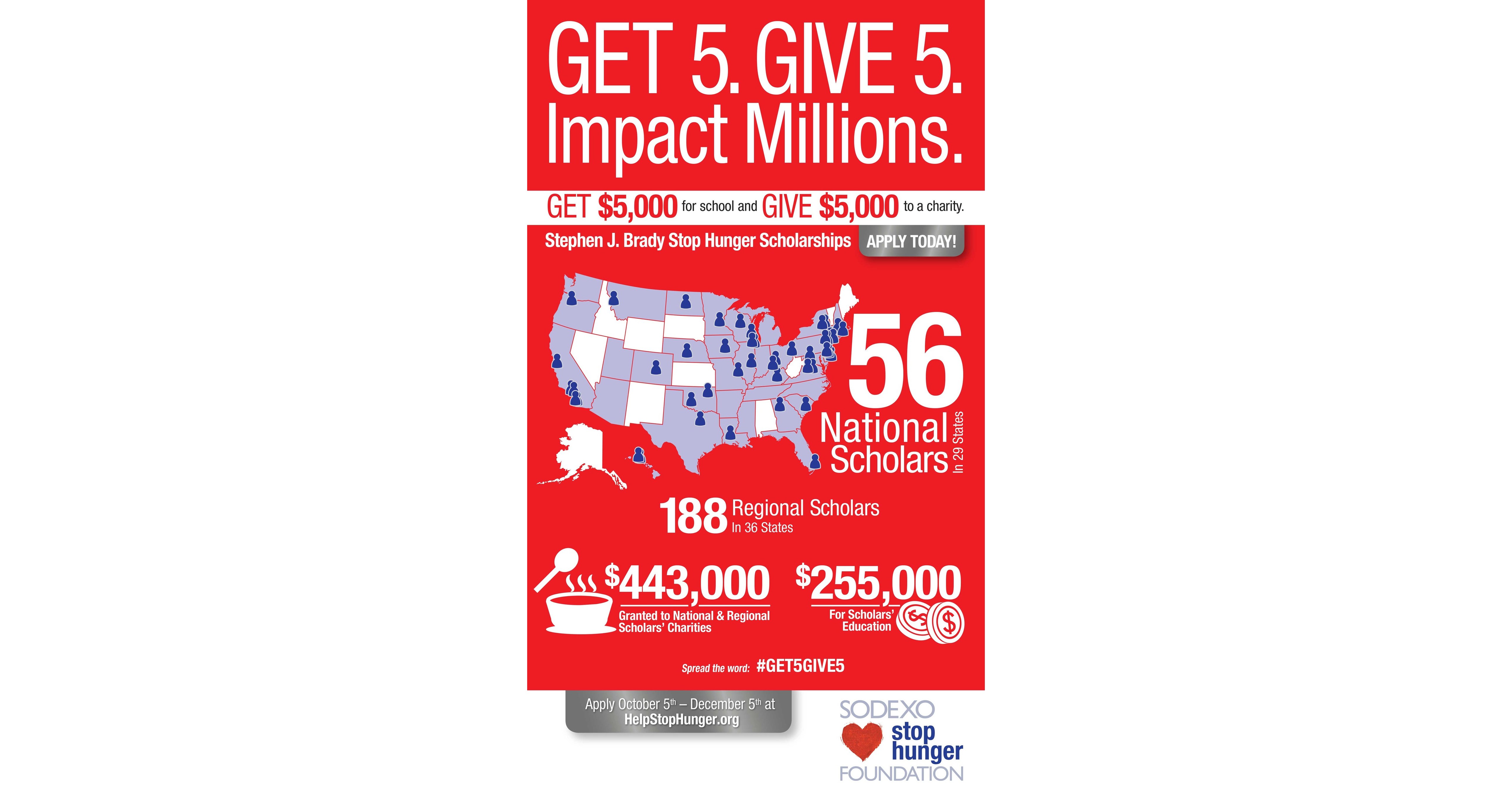 GET 5. GIVE 5.
Impact Millions.

GET $5,000 for school and GIVE $5,000 to a charity.

Stephen J. Brady Stop Hunger Scholarships APPLY TODAY!

56 National Scholars In 29 States

188 Regional Scholars In 36 States

$443,000 Granted to National & Regional Scholars' Charities

$255,000 For Scholars' Education

Spread the word: #GET5GIVE5

Apply October 5th – December 5th at HelpStopHunger.org

SODEXO stop hunger FOUNDATION