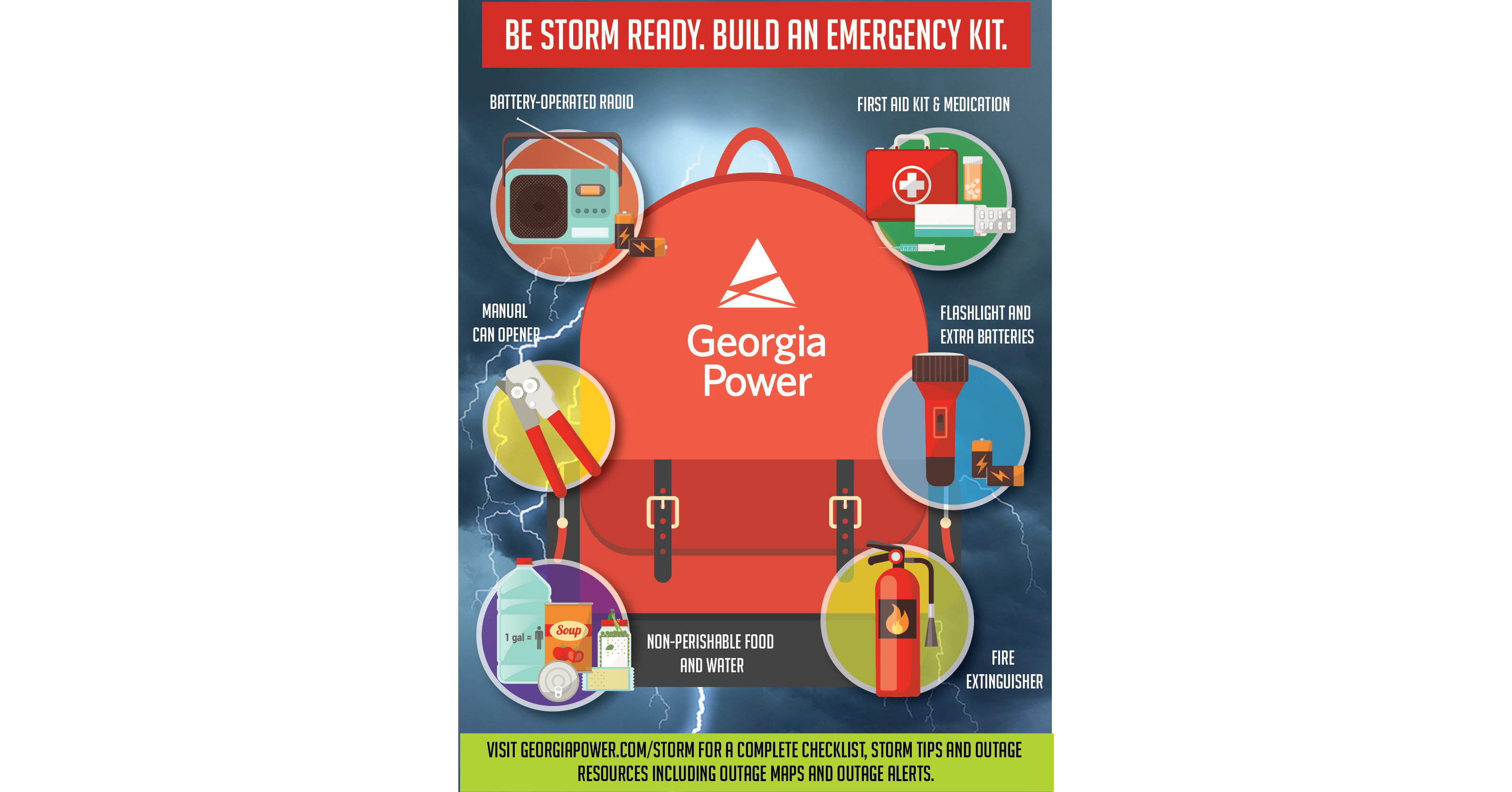 BE STORM READY. BUILD AN EMERGENCY KIT.

BATTERY-OPERATED RADIO

FIRST AID KIT & MEDICATION

MANUAL CAN OPENER

Georgia Power

FLASHLIGHT AND EXTRA BATTERIES

1 gal =

Soup

NON-PERISHABLE FOOD AND WATER

FIRE EXTINGUISHER

VISIT GEORGIAPOWER.COM/STORM FOR A COMPLETE CHECKLIST, STORM TIPS AND OUTAGE RESOURCES INCLUDING OUTAGE MAPS AND OUTAGE ALERTS.