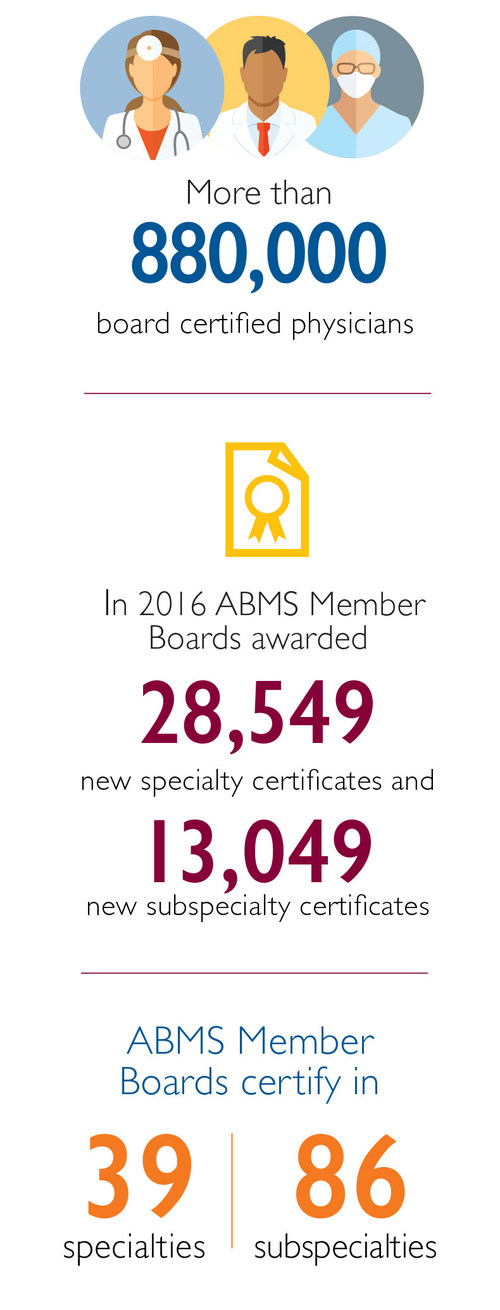 More than
880,000
board certified physicians

In 2016 ABMS Member Boards awarded
28,549
new specialty certificates and
13,049
new subspecialty certificates

ABMS Member Boards certify in
39
specialties
86
subspecialties