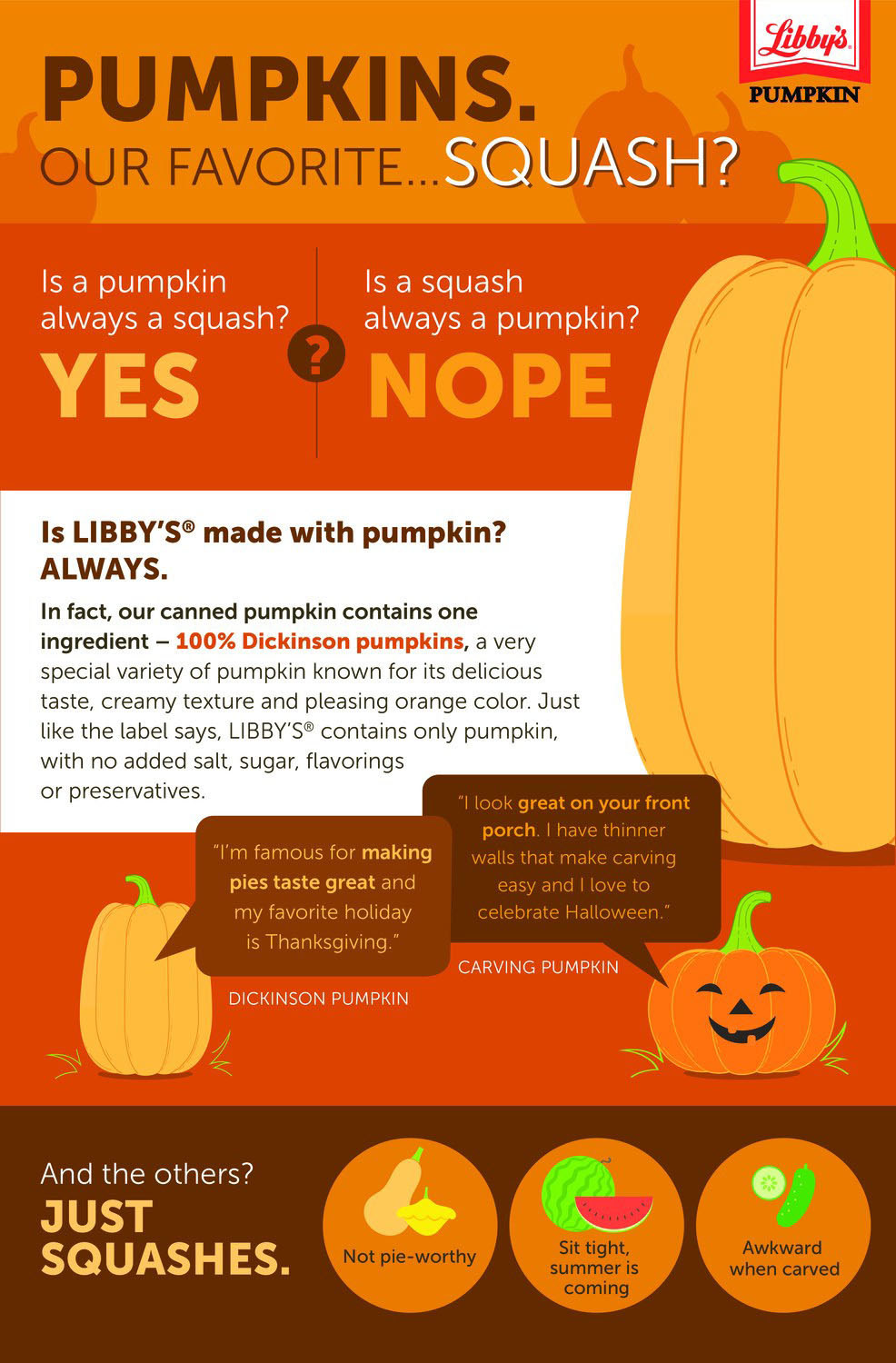 Libby's
PUMPKIN

PUMPKINS.
OUR FAVORITE...SQUASH?

Is a pumpkin always a squash?
YES

?

Is a squash always a pumpkin?
NOPE

Is LIBBY'S® made with pumpkin? ALWAYS.

In fact, our canned pumpkin contains one ingredient – 100% Dickinson pumpkins, a very special variety of pumpkin known for its delicious taste, creamy texture and pleasing orange color. Just like the label says, LIBBY'S® contains only pumpkin, with no added salt, sugar, flavorings or preservatives.

"I'm famous for making pies taste great and my favorite holiday is Thanksgiving."
DICKINSON PUMPKIN

"I look great on your front porch. I have thinner walls that make carving easy and I love to celebrate Halloween."
CARVING PUMPKIN

And the others?
JUST SQUASHES.

Not pie-worthy

Sit tight, summer is coming

Awkward when carved