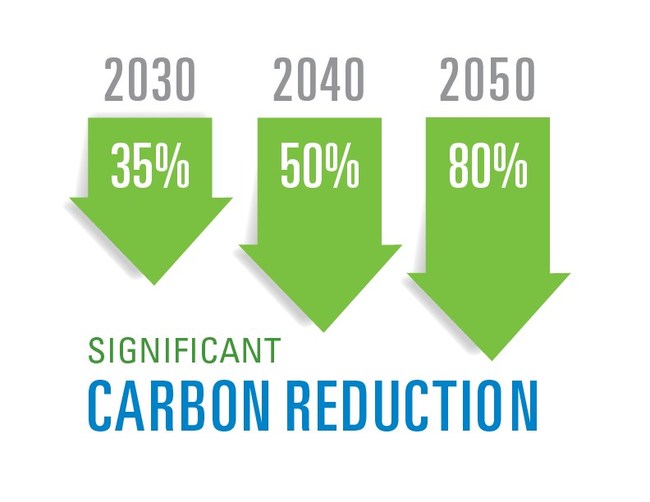 2030
35%

2040
50%

2050
80%

SIGNIFICANT
CARBON REDUCTION